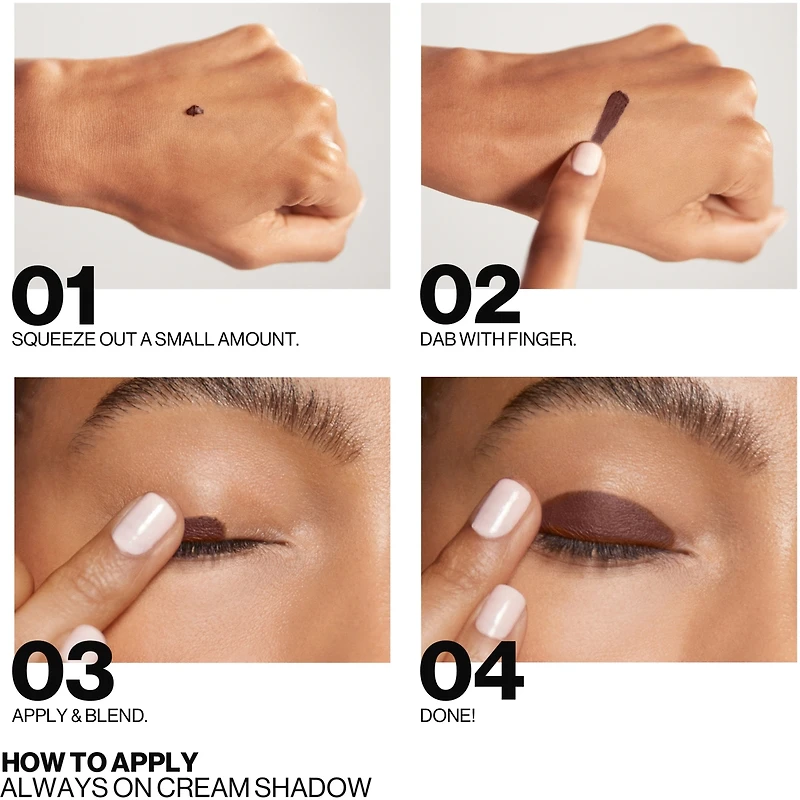 01
SQUEEZE OUT A SMALL AMOUNT.

02
DAB WITH FINGER.

03
APPLY & BLEND.

04
DONE!

HOW TO APPLY
ALWAYS ON CREAM SHADOW