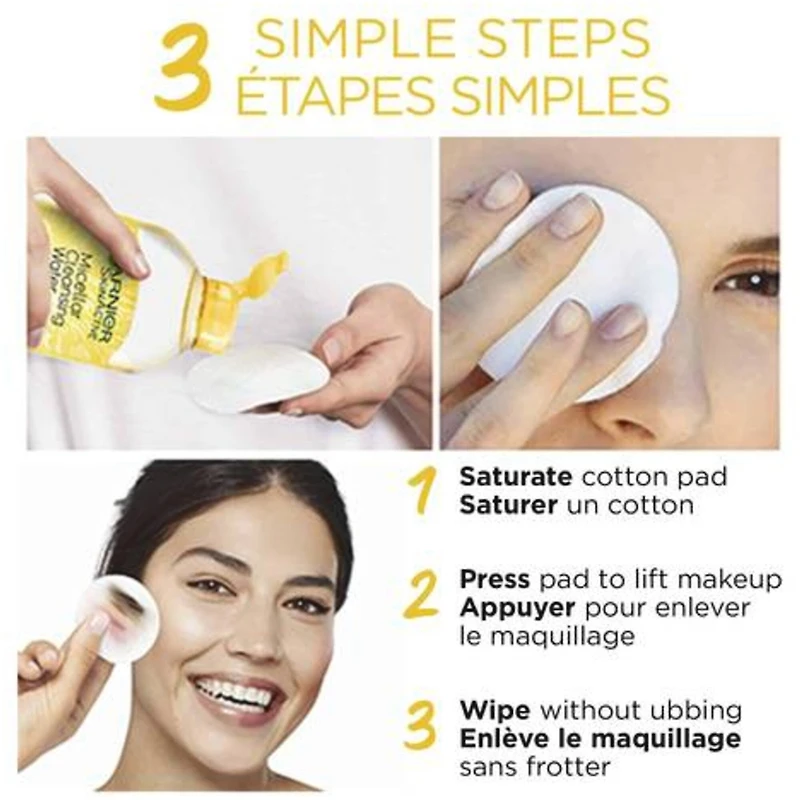 3 SIMPLE STEPS
ÉTAPES SIMPLES

GARNIER
SKINACTIVE
Micellar Cleansing Water

1 Saturate cotton pad
Saturer un cotton

2 Press pad to lift makeup
Appuyer pour enlever le maquillage

3 Wipe without ubbing
Enlève le maquillage sans frotter