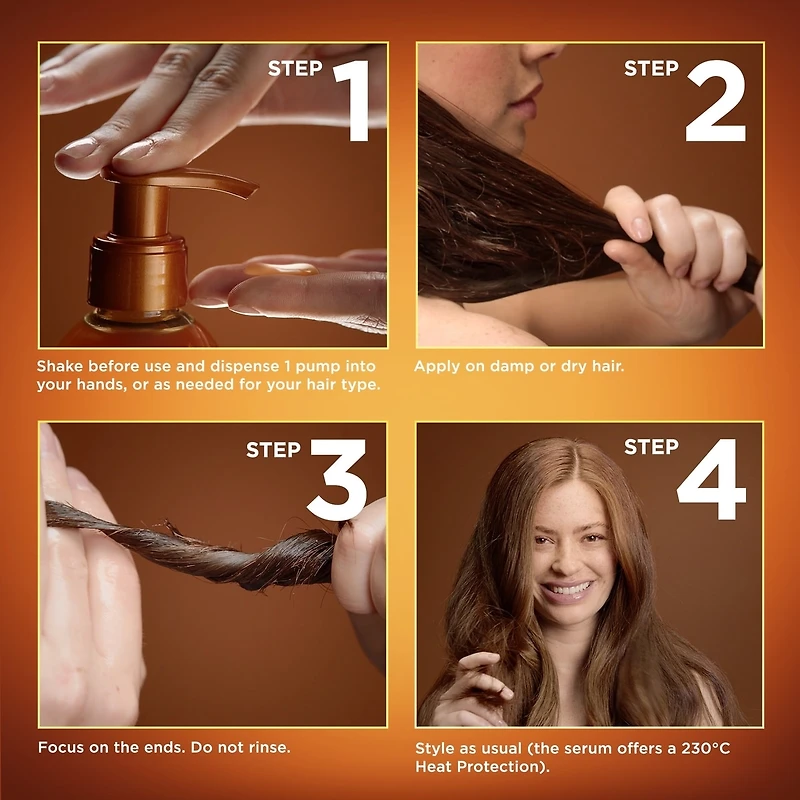 STEP 1

Shake before use and dispense 1 pump into your hands, or as needed for your hair type.

STEP 2

Apply on damp or dry hair.

STEP 3

Focus on the ends. Do not rinse.

STEP 4

Style as usual (the serum offers a 230°C Heat Protection).