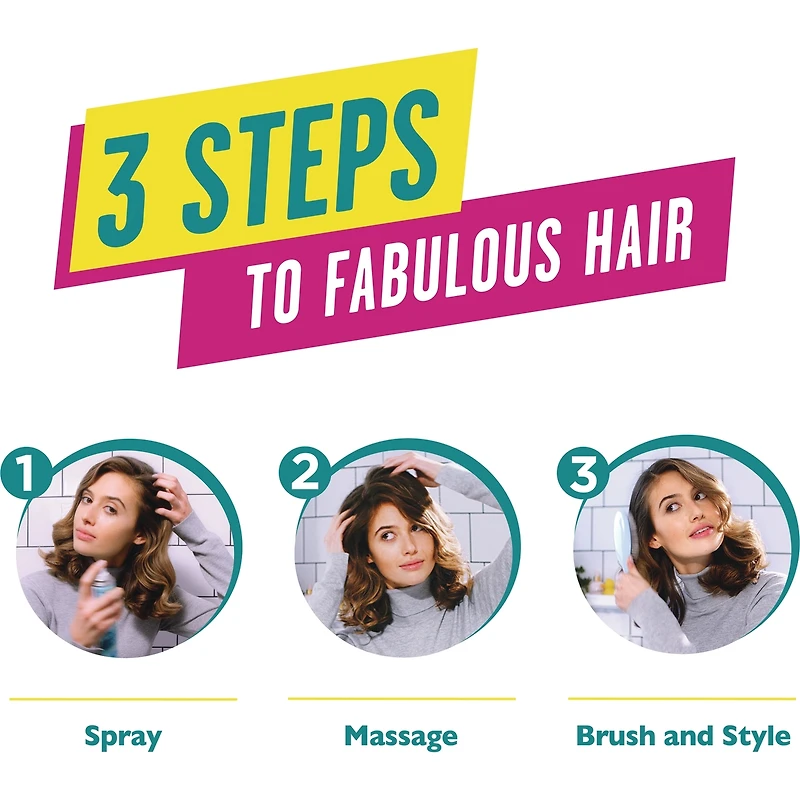 3 STEPS
TO FABULOUS HAIR

1
Spray

2
Massage

3
Brush and Style