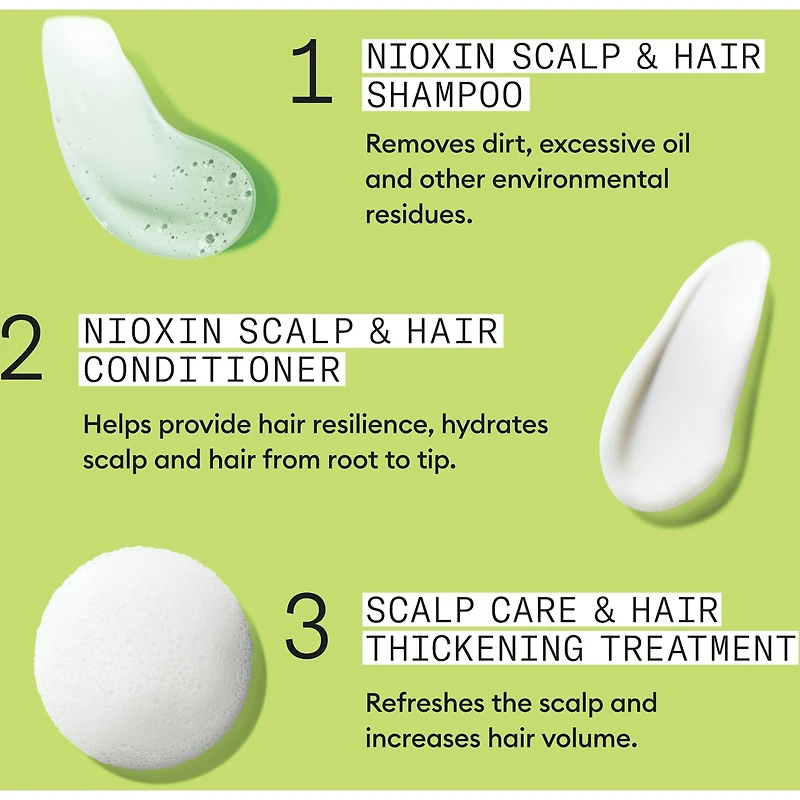 1 NIOXIN SCALP & HAIR SHAMPOO

Removes dirt, excessive oil and other environmental residues.

2 NIOXIN SCALP & HAIR CONDITIONER

Helps provide hair resilience, hydrates scalp and hair from root to tip.

3 SCALP CARE & HAIR THICKENING TREATMENT

Refreshes the scalp and increases hair volume.