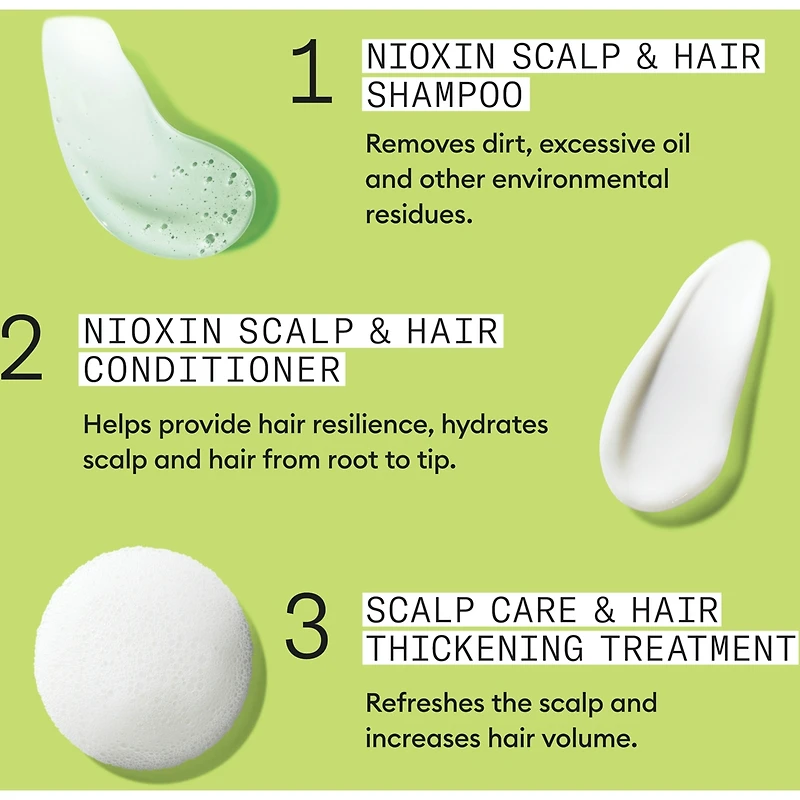 1 NIOXIN SCALP & HAIR SHAMPOO

Removes dirt, excessive oil and other environmental residues.

2 NIOXIN SCALP & HAIR CONDITIONER

Helps provide hair resilience, hydrates scalp and hair from root to tip.

3 SCALP CARE & HAIR THICKENING TREATMENT

Refreshes the scalp and increases hair volume.