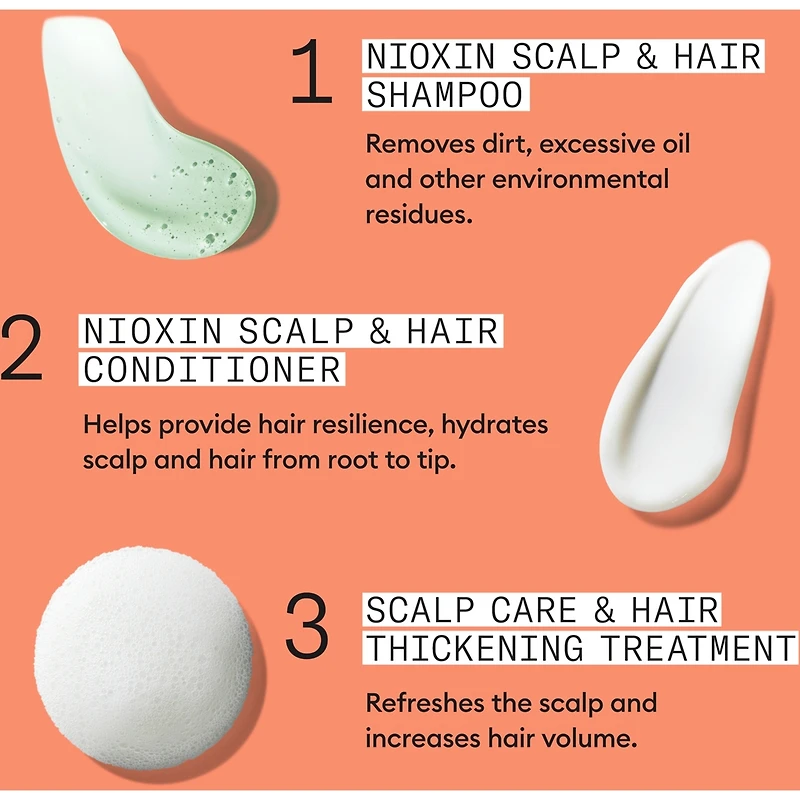 1 NIOXIN SCALP & HAIR SHAMPOO

Removes dirt, excessive oil and other environmental residues.

2 NIOXIN SCALP & HAIR CONDITIONER

Helps provide hair resilience, hydrates scalp and hair from root to tip.

3 SCALP CARE & HAIR THICKENING TREATMENT

Refreshes the scalp and increases hair volume.