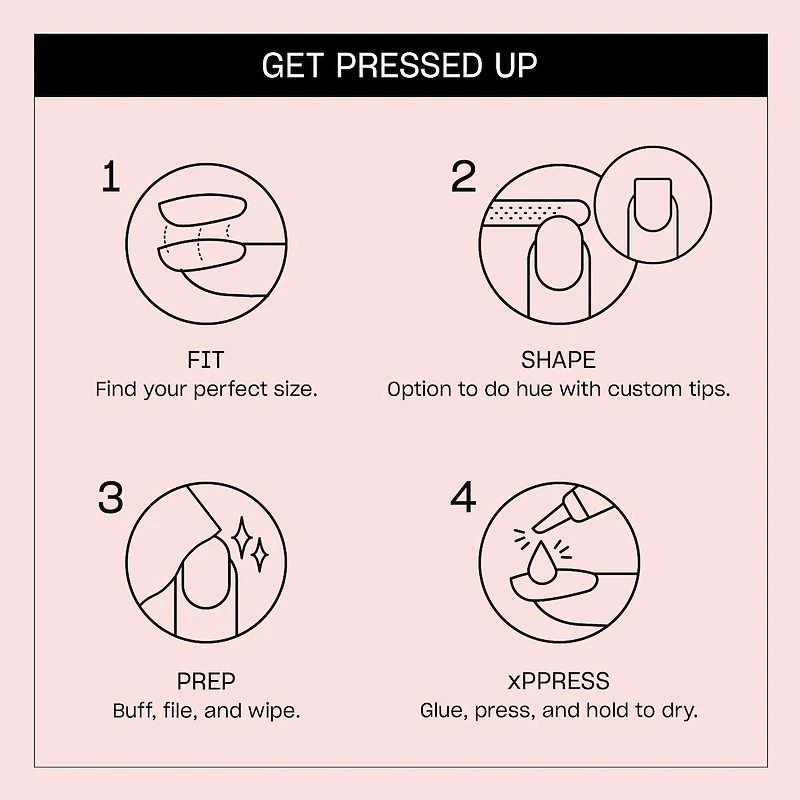 GET PRESSED UP

1

FIT
Find your perfect size.

2

SHAPE
Option to do hue with custom tips.

3

PREP
Buff, file, and wipe.

4

xPPRESS
Glue, press, and hold to dry.