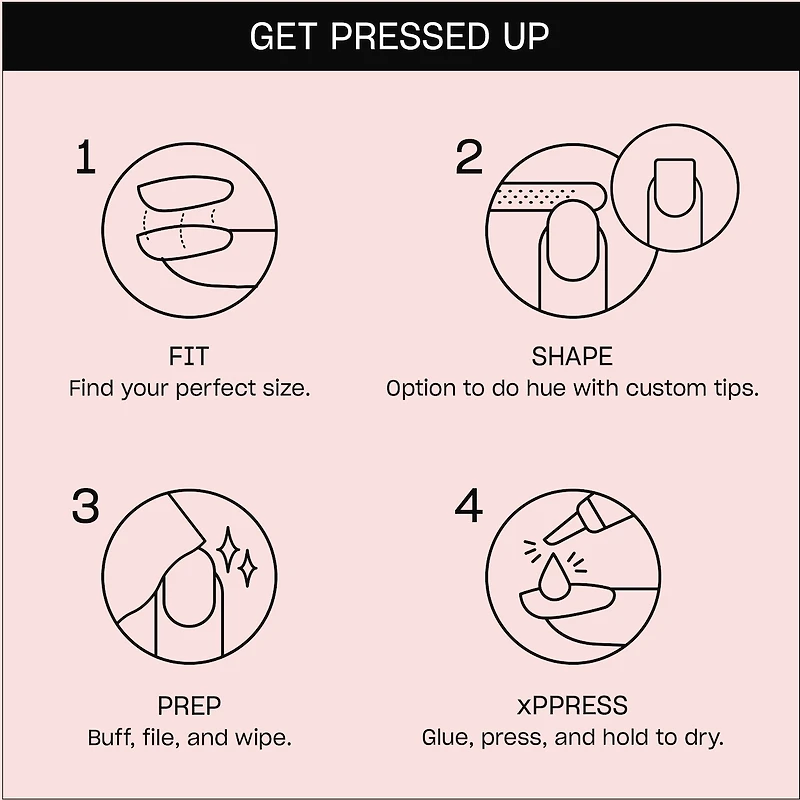 GET PRESSED UP

1

FIT
Find your perfect size.

2

SHAPE
Option to do hue with custom tips.

3

PREP
Buff, file, and wipe.

4

xPPRESS
Glue, press, and hold to dry.