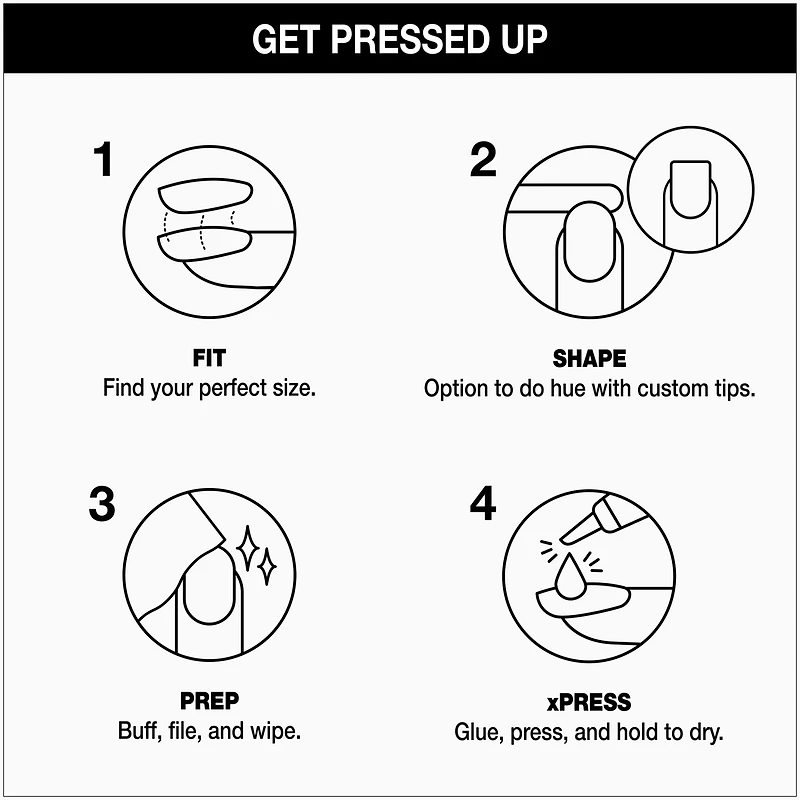 GET PRESSED UP

1

FIT
Find your perfect size.

2

SHAPE
Option to do hue with custom tips.

3

PREP
Buff, file, and wipe.

4

xPRESS
Glue, press, and hold to dry.