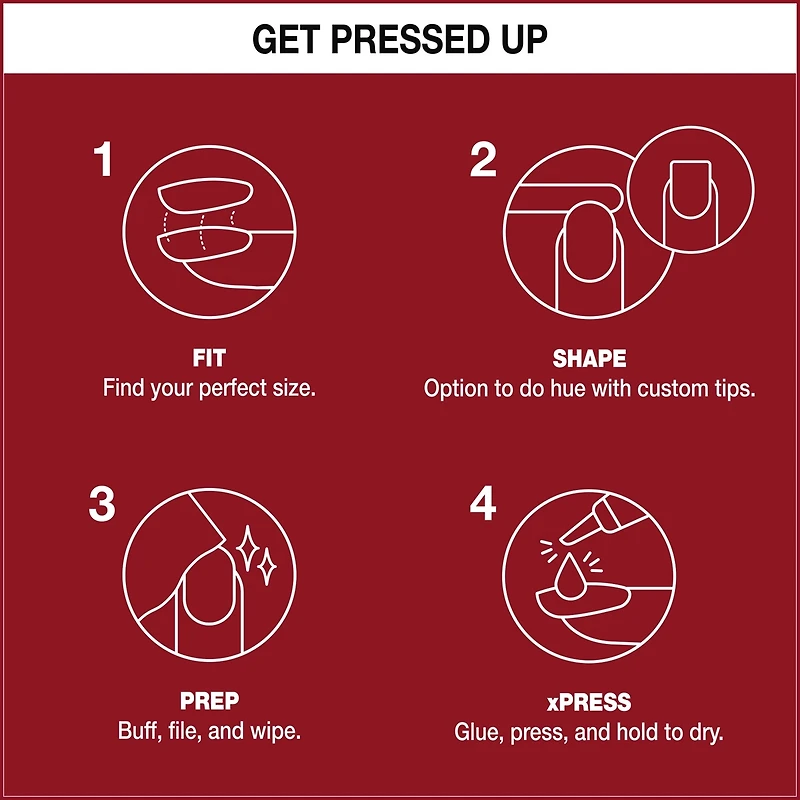 GET PRESSED UP

1

FIT
Find your perfect size.

2

SHAPE
Option to do hue with custom tips.

3

PREP
Buff, file, and wipe.

4

xPRESS
Glue, press, and hold to dry.