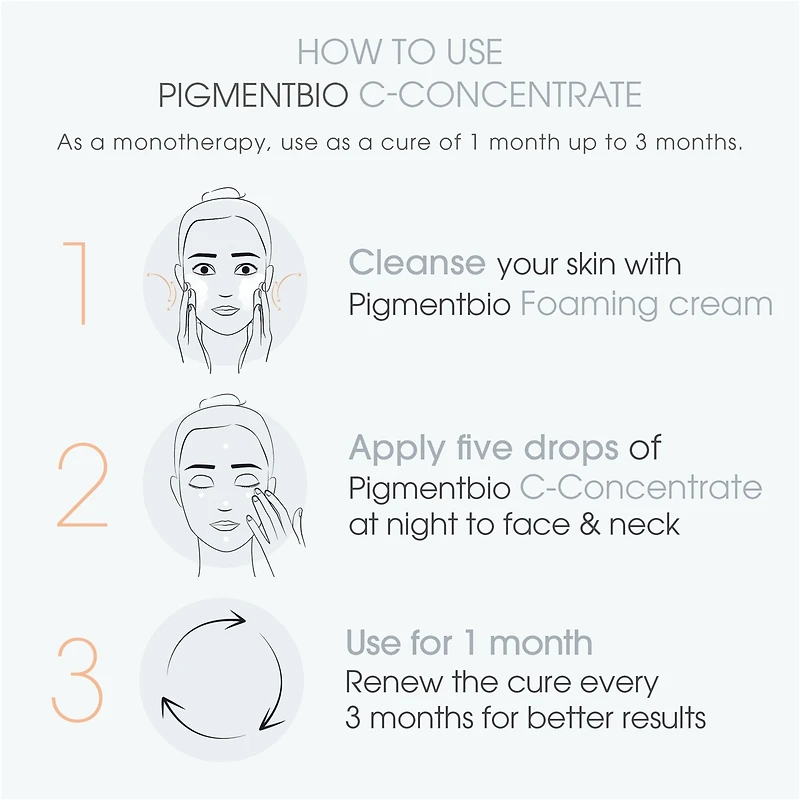 HOW TO USE
PIGMENTBIO C-CONCENTRATE

As a monotherapy, use as a cure of 1 month up to 3 months.

1

Cleanse your skin with Pigmentbio Foaming cream

2

Apply five drops of Pigmentbio C-Concentrate at night to face & neck

3

Use for 1 month
Renew the cure every 3 months for better results