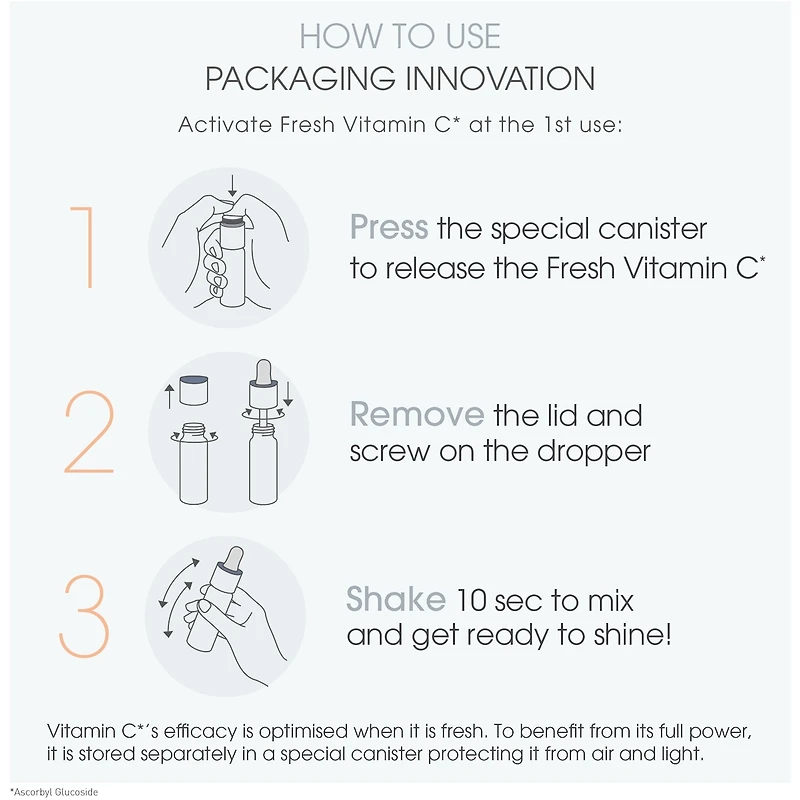 HOW TO USE
PACKAGING INNOVATION

Activate Fresh Vitamin C* at the 1st use:

1

Press the special canister to release the Fresh Vitamin C*

2

Remove the lid and screw on the dropper

3

Shake 10 sec to mix and get ready to shine!

Vitamin C*'s efficacy is optimised when it is fresh. To benefit from its full power, it is stored separately in a special canister protecting it from air and light.

*Ascorbyl Glucoside