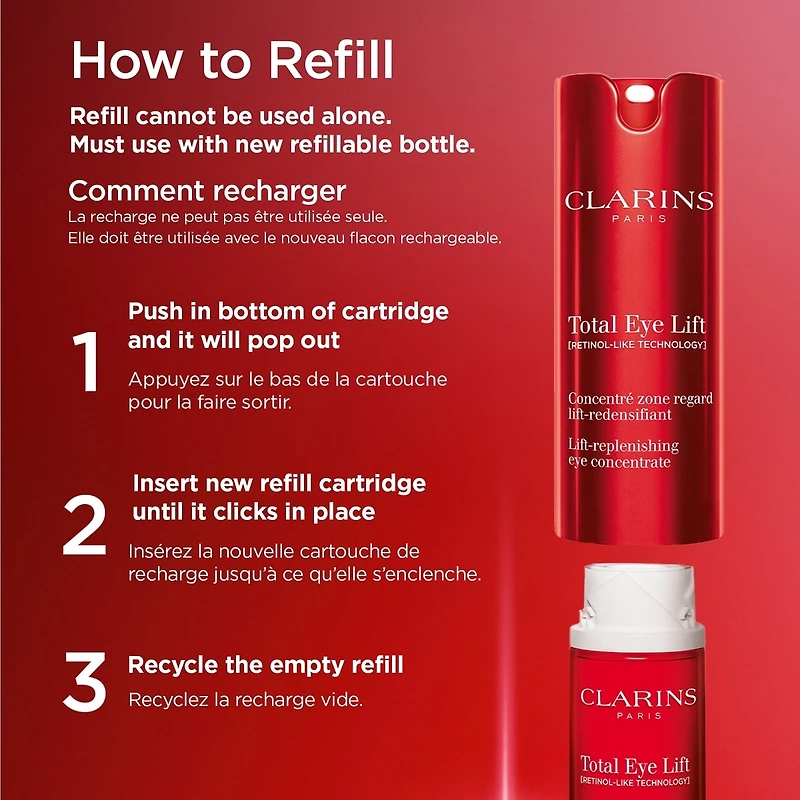 How to Refill

Refill cannot be used alone.
Must use with new refillable bottle.

Comment recharger

La recharge ne peut pas être utilisée seule.
Elle doit être utilisée avec le nouveau flacon rechargeable.

1 Push in bottom of cartridge and it will pop out

Appuyez sur le bas de la cartouche pour la faire sortir.

2 Insert new refill cartridge until it clicks in place

Insérez la nouvelle cartouche de recharge jusqu'à ce qu'elle s'enclenche.

3 Recycle the empty refill

Recyclez la recharge vide.

CLARINS
PARIS

Total Eye Lift
[RETINOL-LIKE TECHNOLOGY]

Concentré zone regard lift-redensifiant

Lift-replenishing eye concentrate

CLARINS
PARIS

Total Eye Lift
[RETINOL-LIKE TECHNOLOGY]