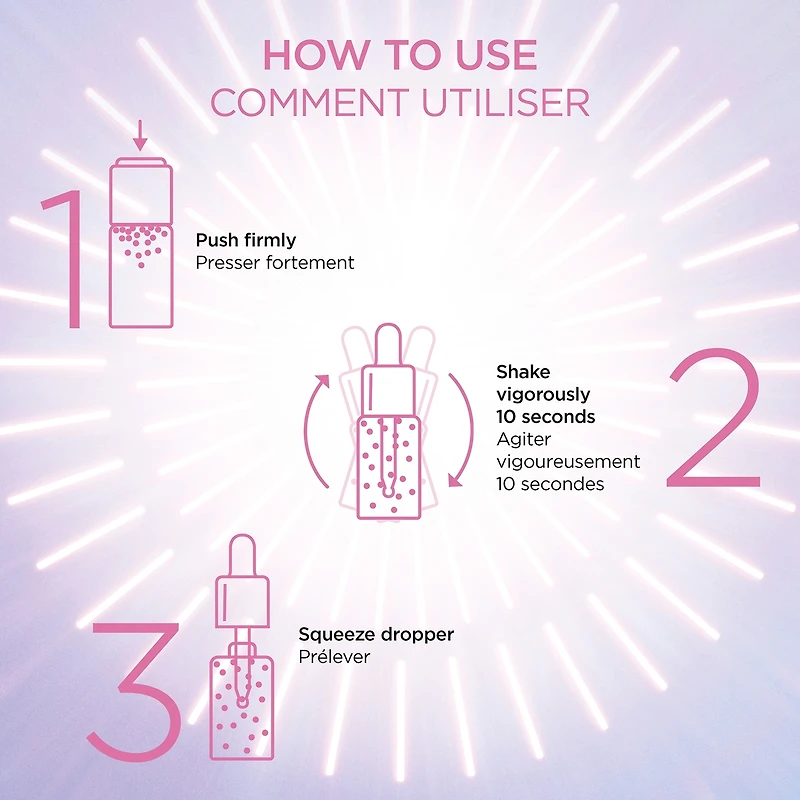 HOW TO USE
COMMENT UTILISER

1

Push firmly
Presser fortement

Shake vigorously 10 seconds
Agiter vigoureusement 10 secondes

2

3

Squeeze dropper
Prélever