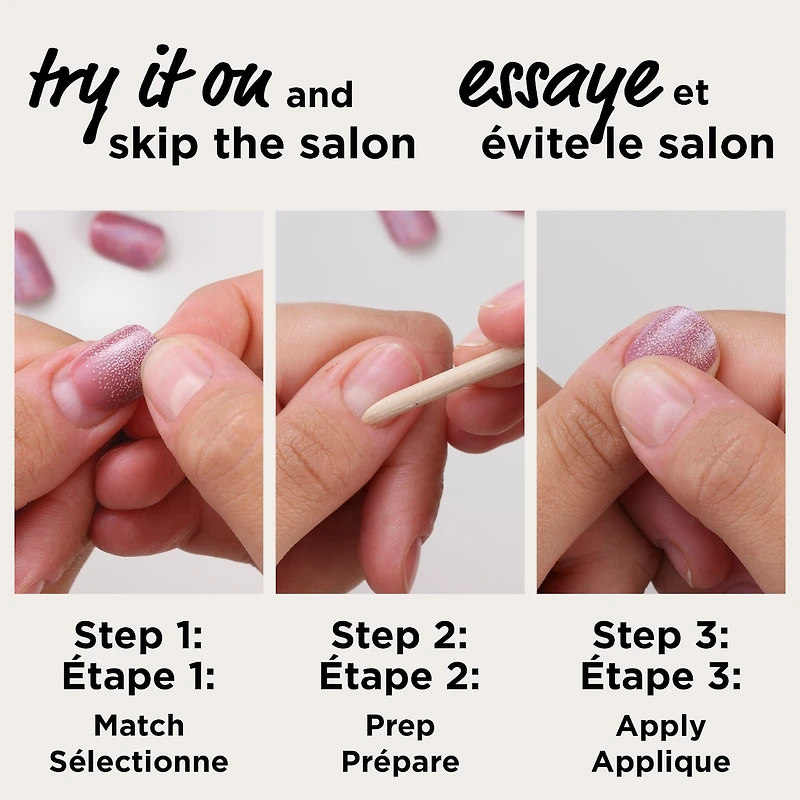 try it on and skip the salon

essaye et évite le salon

Step 1:
Étape 1:
Match
Sélectionne

Step 2:
Étape 2:
Prep
Prépare

Step 3:
Étape 3:
Apply
Applique