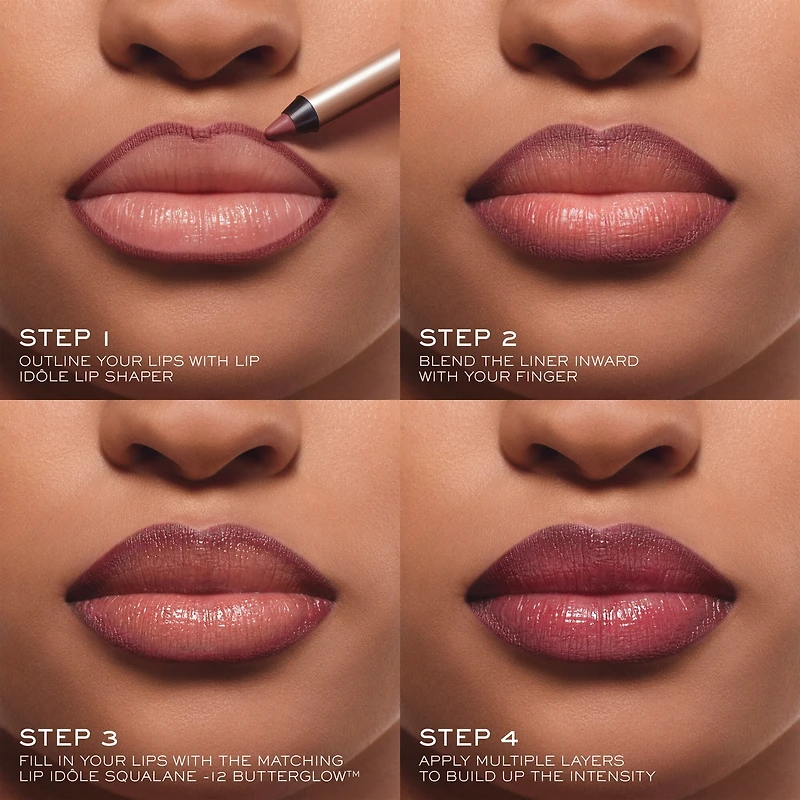 STEP 1
OUTLINE YOUR LIPS WITH LIP IDÔLE LIP SHAPER

STEP 2
BLEND THE LINER INWARD WITH YOUR FINGER

STEP 3
FILL IN YOUR LIPS WITH THE MATCHING LIP IDÔLE SQUALANE -12 BUTTERGLOW™

STEP 4
APPLY MULTIPLE LAYERS TO BUILD UP THE INTENSITY