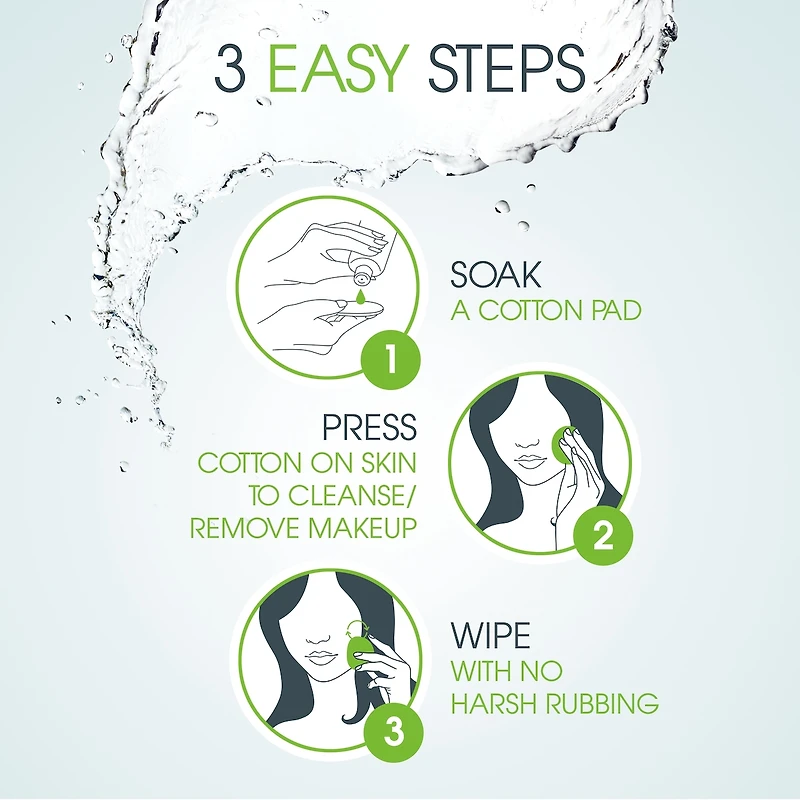 3 EASY STEPS

1

SOAK
A COTTON PAD

PRESS
COTTON ON SKIN TO CLEANSE/ REMOVE MAKEUP

2

3

WIPE
WITH NO HARSH RUBBING