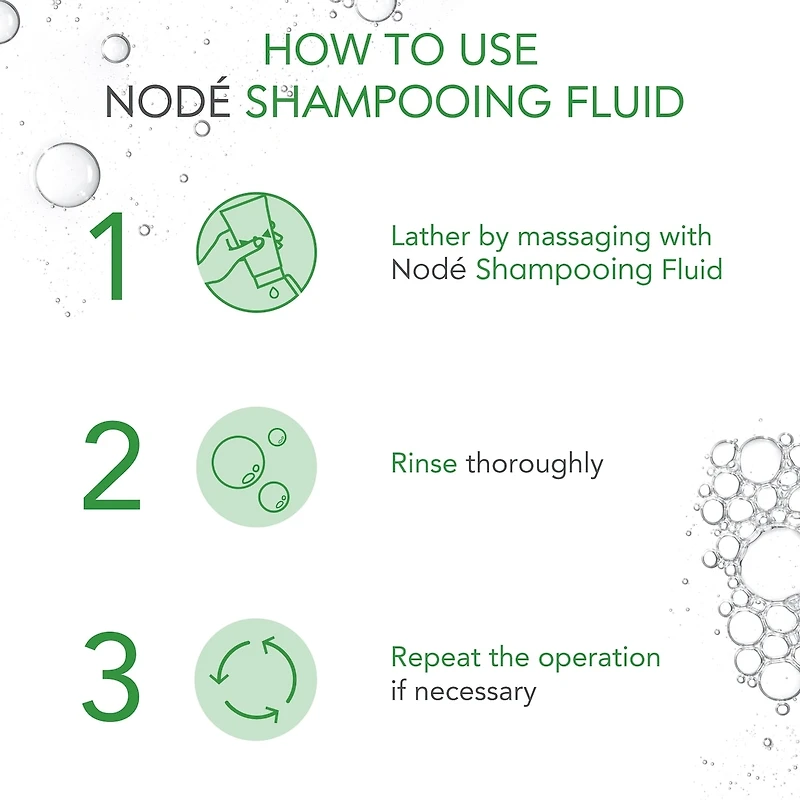 HOW TO USE
NODÉ SHAMPOOING FLUID

1

Lather by massaging with Nodé Shampooing Fluid

2

Rinse thoroughly

3

Repeat the operation if necessary