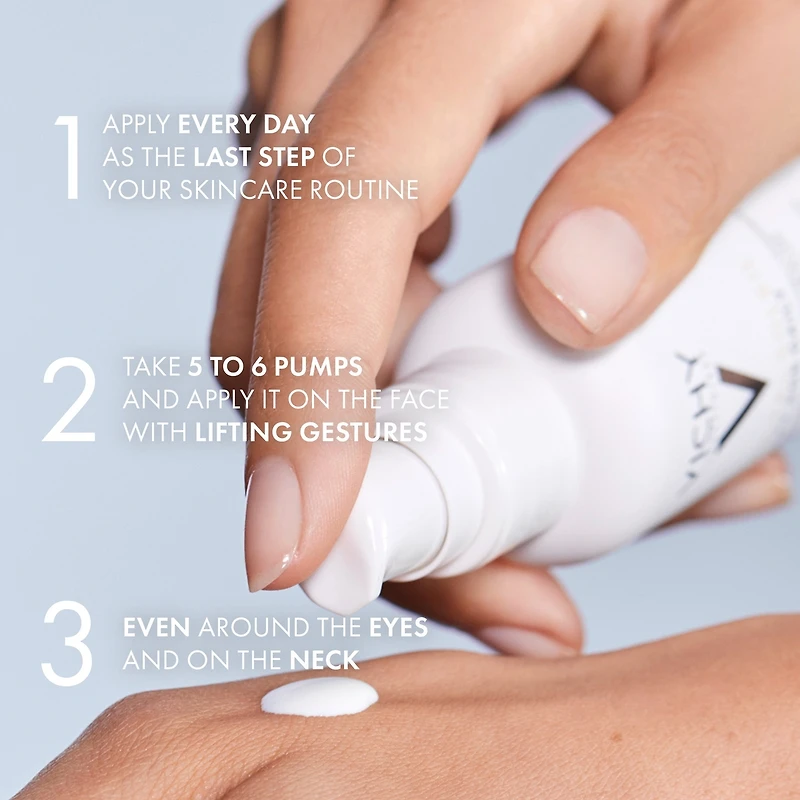 1 APPLY EVERY DAY AS THE LAST STEP OF YOUR SKINCARE ROUTINE

2 TAKE 5 TO 6 PUMPS AND APPLY IT ON THE FACE WITH LIFTING GESTURES

3 EVEN AROUND THE EYES AND ON THE NECK

VICHY