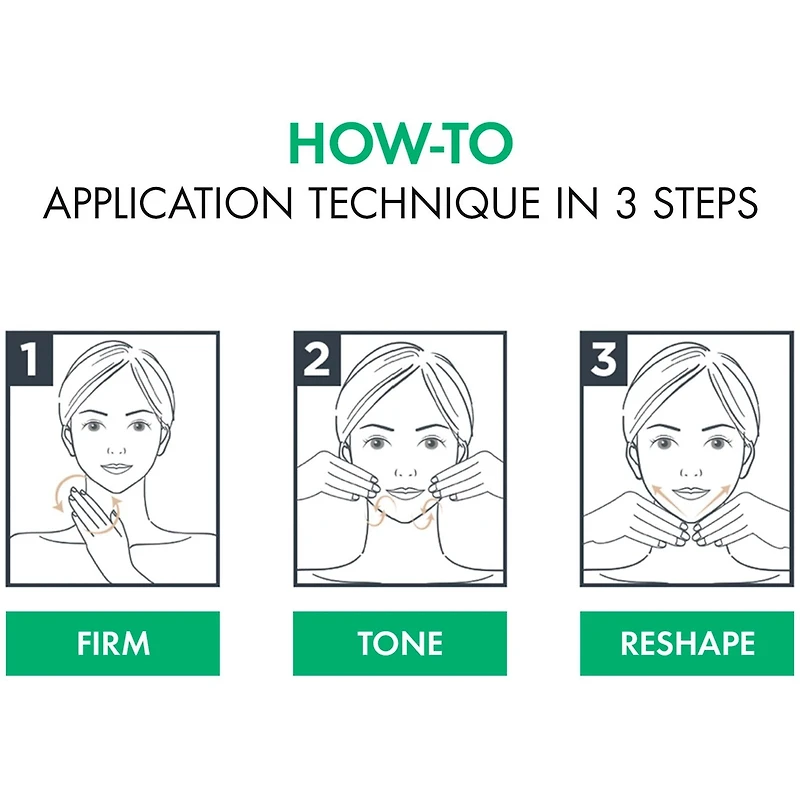 HOW-TO
APPLICATION TECHNIQUE IN 3 STEPS

1

FIRM

2

TONE

3

RESHAPE