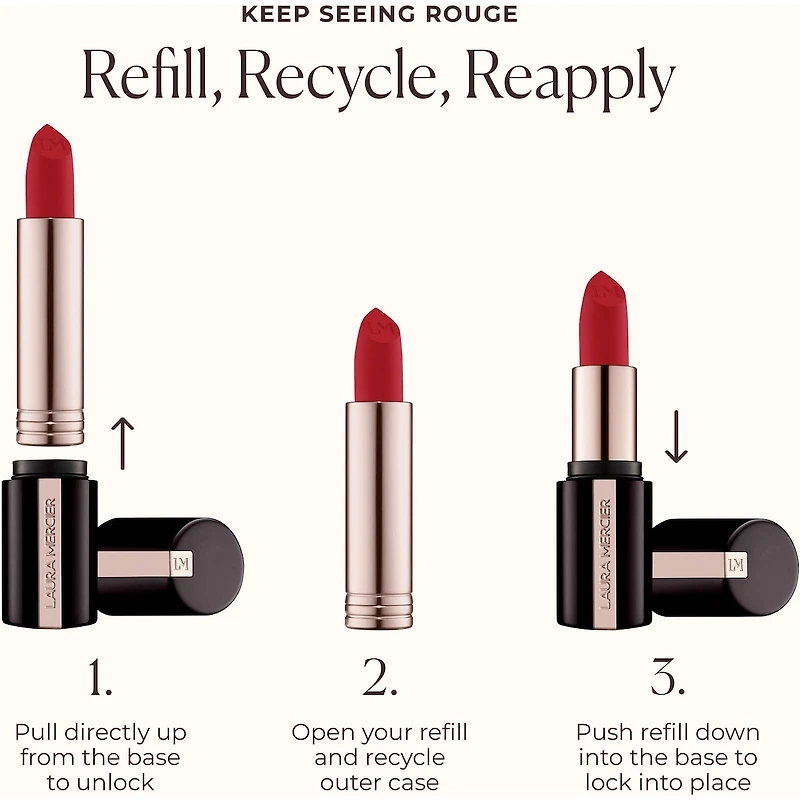 KEEP SEEING ROUGE

Refill, Recycle, Reapply

LM

LAURA MERCIER

LM

1.

Pull directly up from the base to unlock

LM

2.

Open your refill and recycle outer case

LM

LAURA MERCIER

LM

3.

Push refill down into the base to lock into place