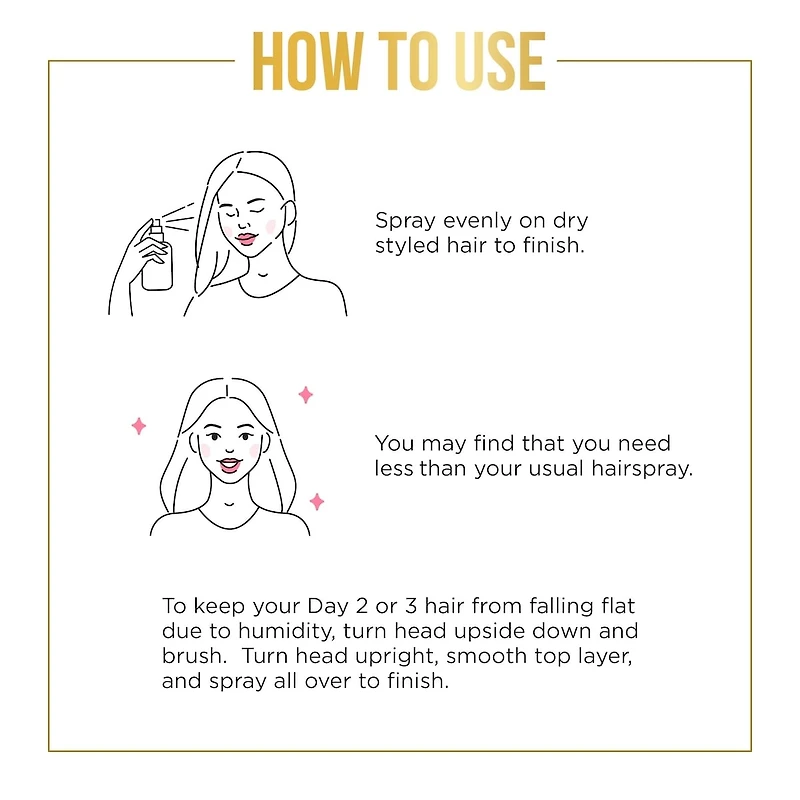 HOW TO USE

Spray evenly on dry styled hair to finish.

You may find that you need less than your usual hairspray.

To keep your Day 2 or 3 hair from falling flat due to humidity, turn head upside down and brush. Turn head upright, smooth top layer, and spray all over to finish.