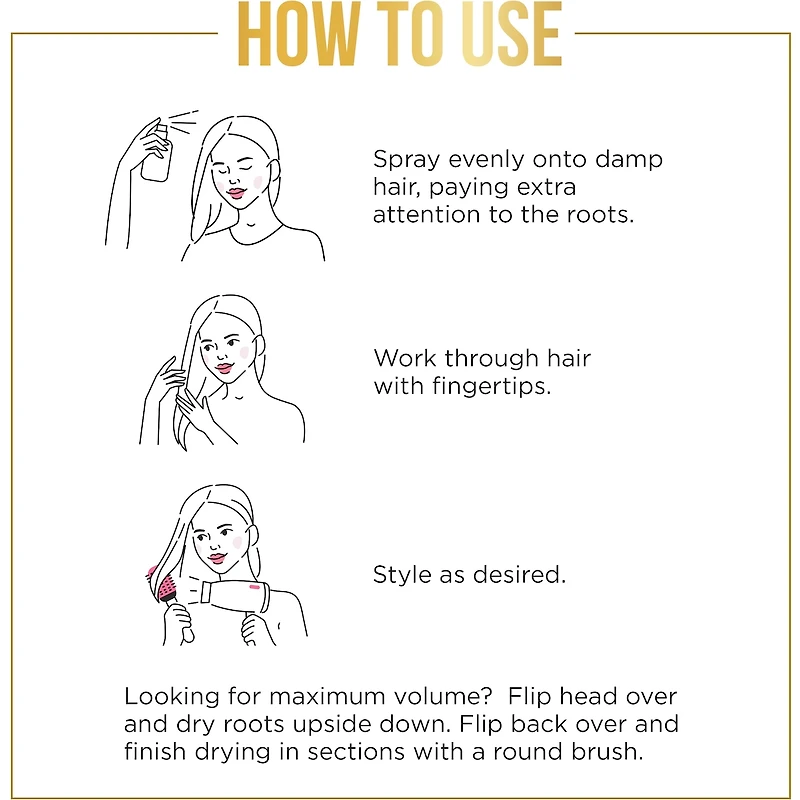 HOW TO USE

Spray evenly onto damp hair, paying extra attention to the roots.

Work through hair with fingertips.

Style as desired.

Looking for maximum volume? Flip head over and dry roots upside down. Flip back over and finish drying in sections with a round brush.