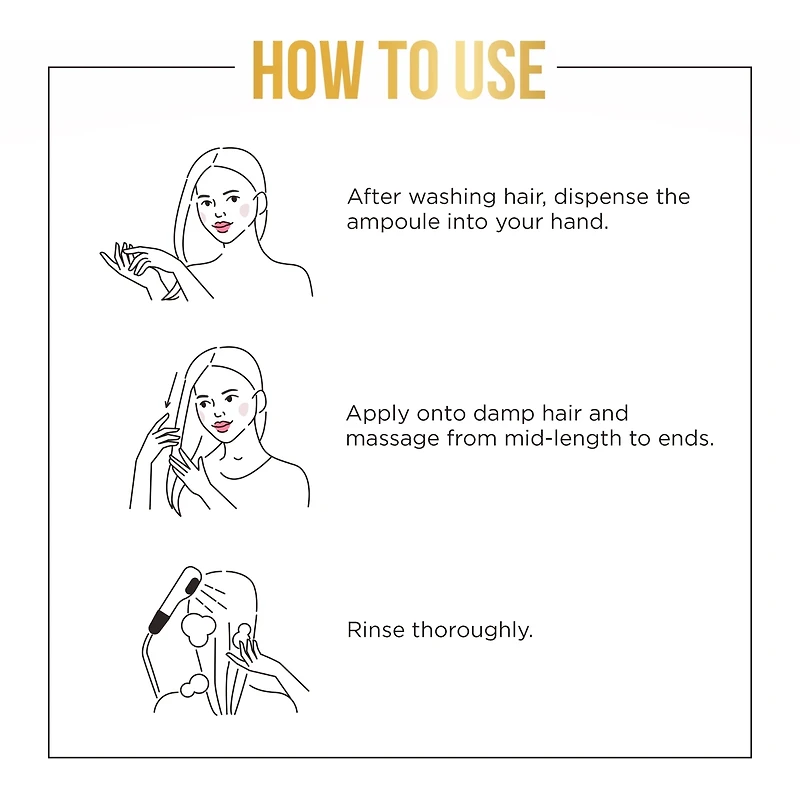 HOW TO USE

After washing hair, dispense the ampoule into your hand.

Apply onto damp hair and massage from mid-length to ends.

Rinse thoroughly.