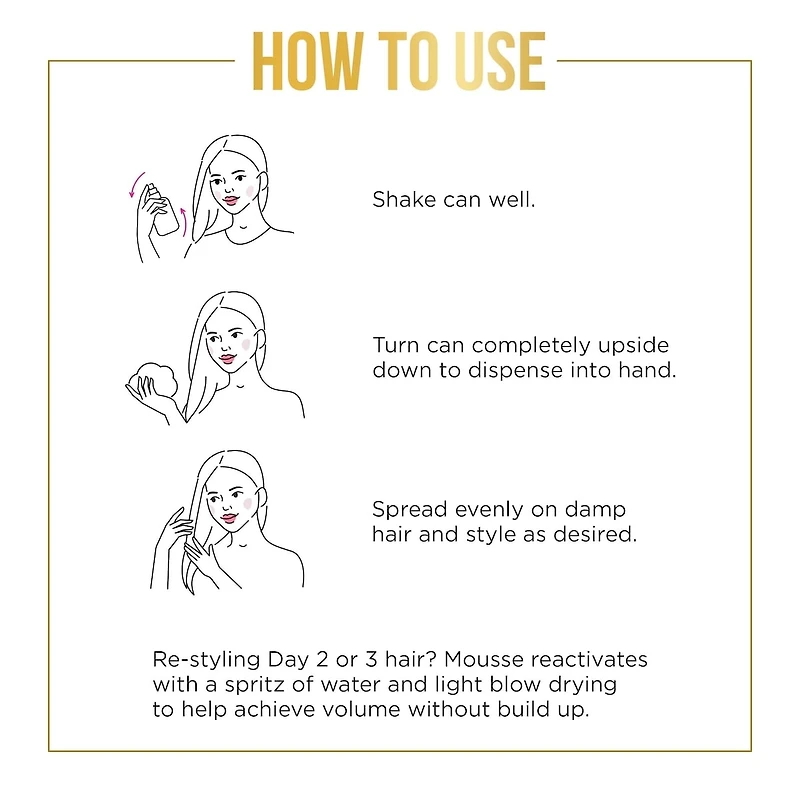 HOW TO USE

Shake can well.

Turn can completely upside down to dispense into hand.

Spread evenly on damp hair and style as desired.

Re-styling Day 2 or 3 hair? Mousse reactivates with a spritz of water and light blow drying to help achieve volume without build up.