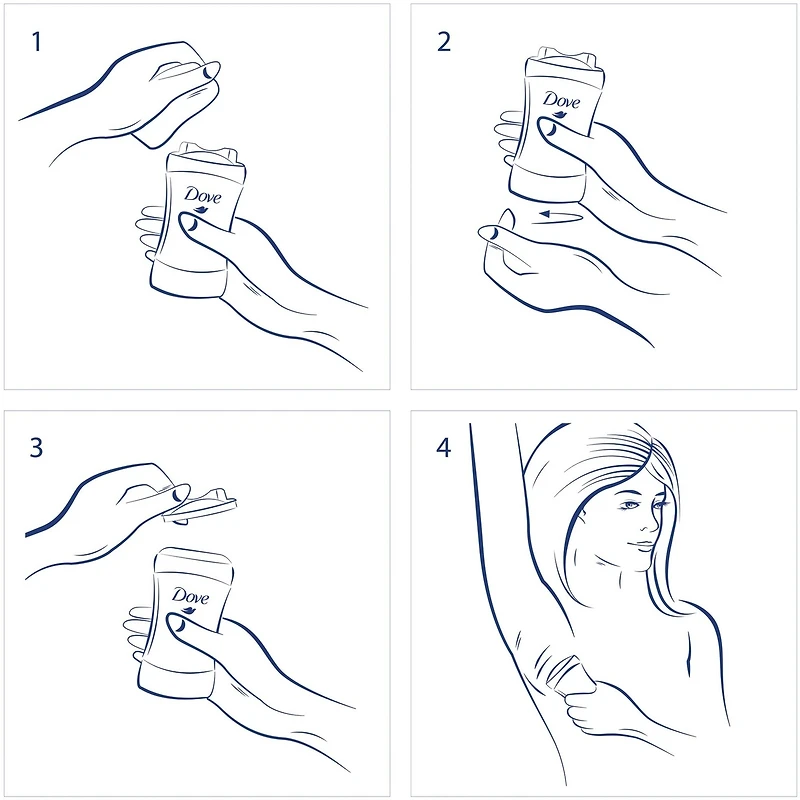 1

Dove

2

Dove

3

Dove

4