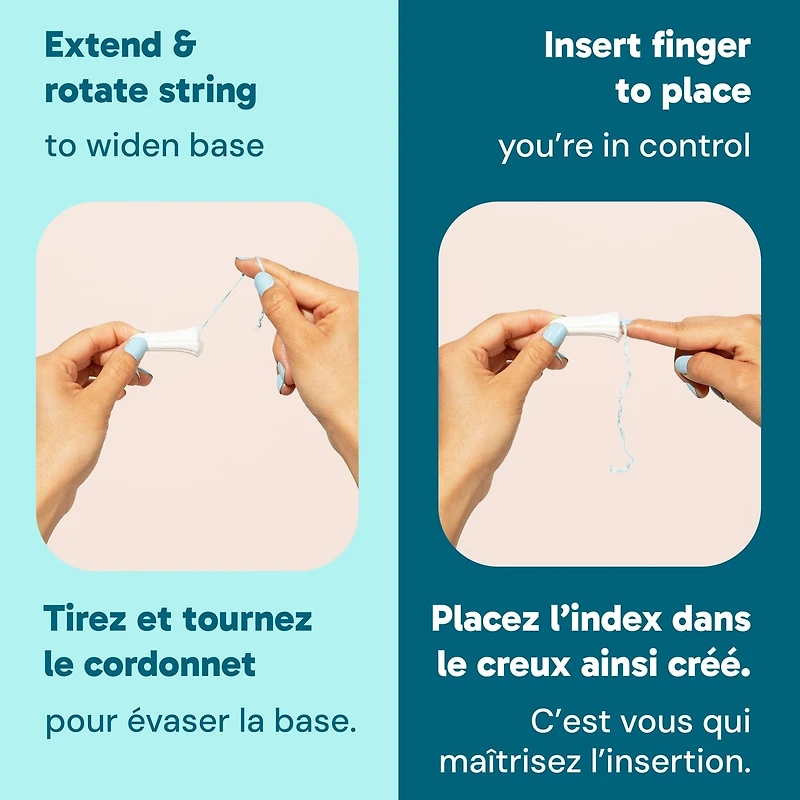 Extend & rotate string

to widen base

Tirez et tournez le cordonnet

pour évaser la base.

Insert finger to place

you’re in control

Placez l’index dans le creux ainsi créé.

C’est vous qui maîtrisez l’insertion.