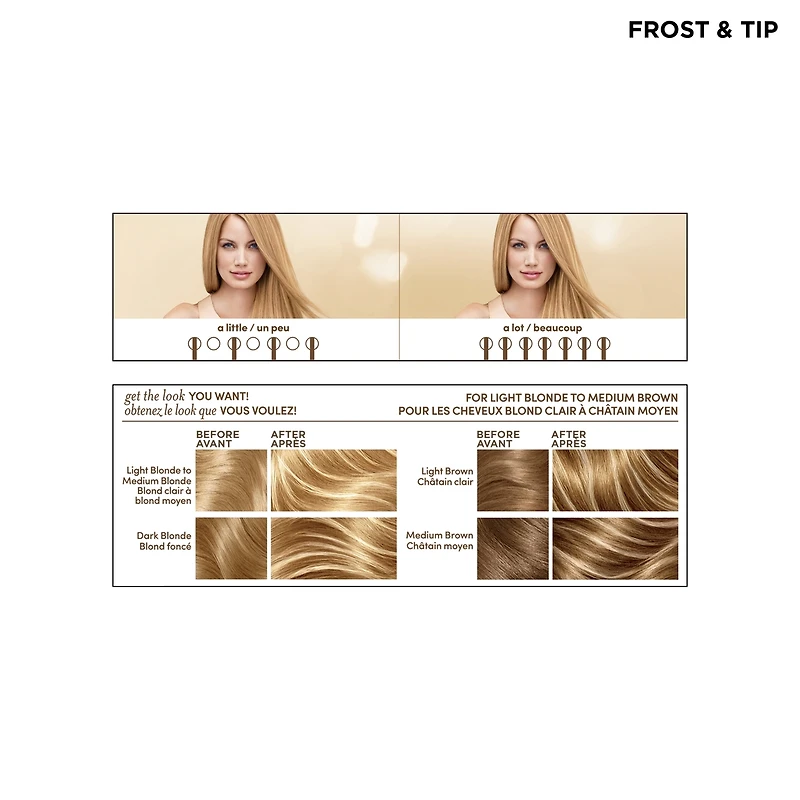 FROST & TIP

a little / un peu

a lot / beaucoup

get the look YOU WANT!
obtenez le look que VOUS VOULEZ!

FOR LIGHT BLONDE TO MEDIUM BROWN
POUR LES CHEVEUX BLOND CLAIR À CHÂTAIN MOYEN

BEFORE
AVANT

AFTER
APRÈS

Light Blonde to Medium Blonde
Blond clair à blond moyen

Dark Blonde
Blond foncé

BEFORE
AVANT

AFTER
APRÈS

Light Brown
Châtain clair

Medium Brown
Châtain moyen