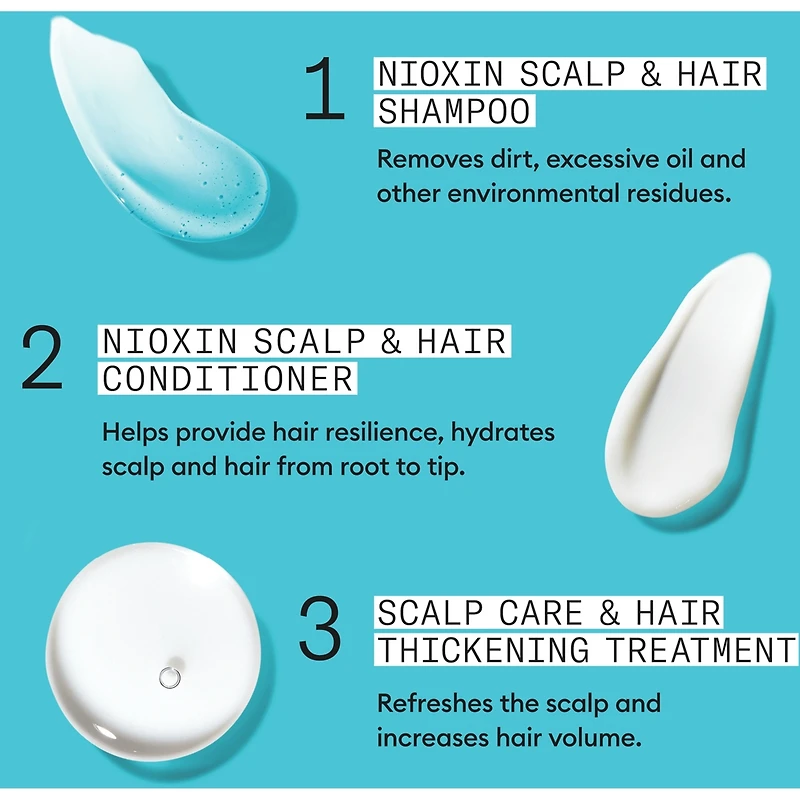 1 NIOXIN SCALP & HAIR SHAMPOO

Removes dirt, excessive oil and other environmental residues.

2 NIOXIN SCALP & HAIR CONDITIONER

Helps provide hair resilience, hydrates scalp and hair from root to tip.

3 SCALP CARE & HAIR THICKENING TREATMENT

Refreshes the scalp and increases hair volume.