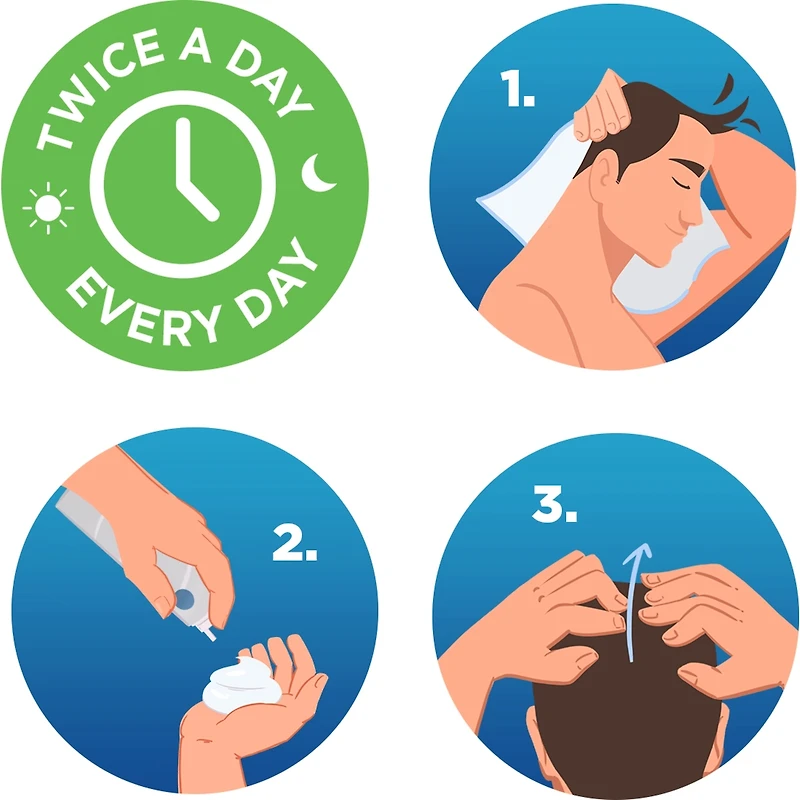 TWICE A DAY
EVERY DAY

1.

2.

3.