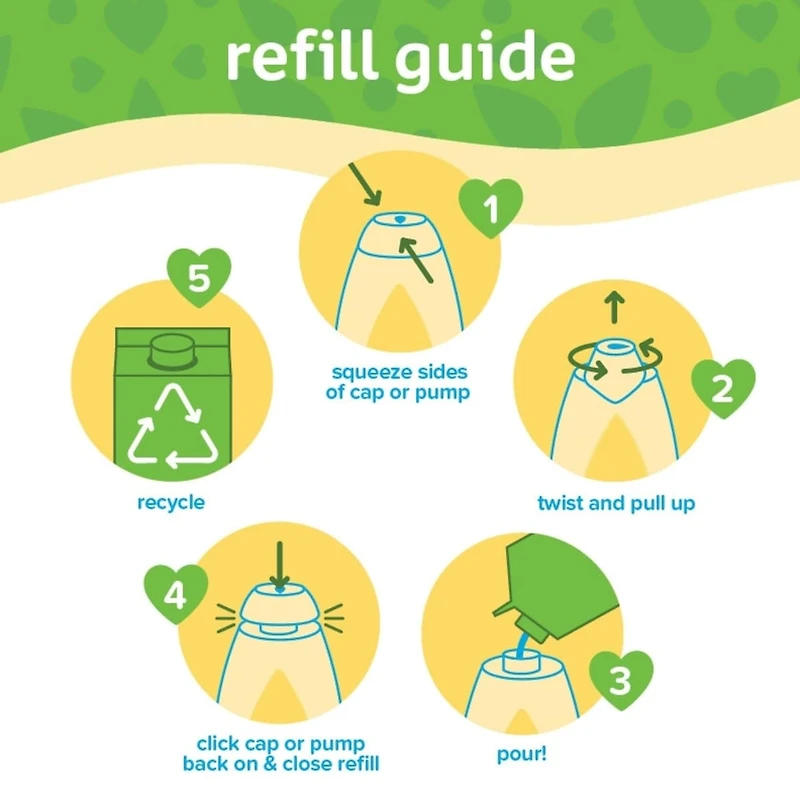 refill guide

1
squeeze sides of cap or pump

2
twist and pull up

3
pour!

4
click cap or pump back on & close refill

5
recycle