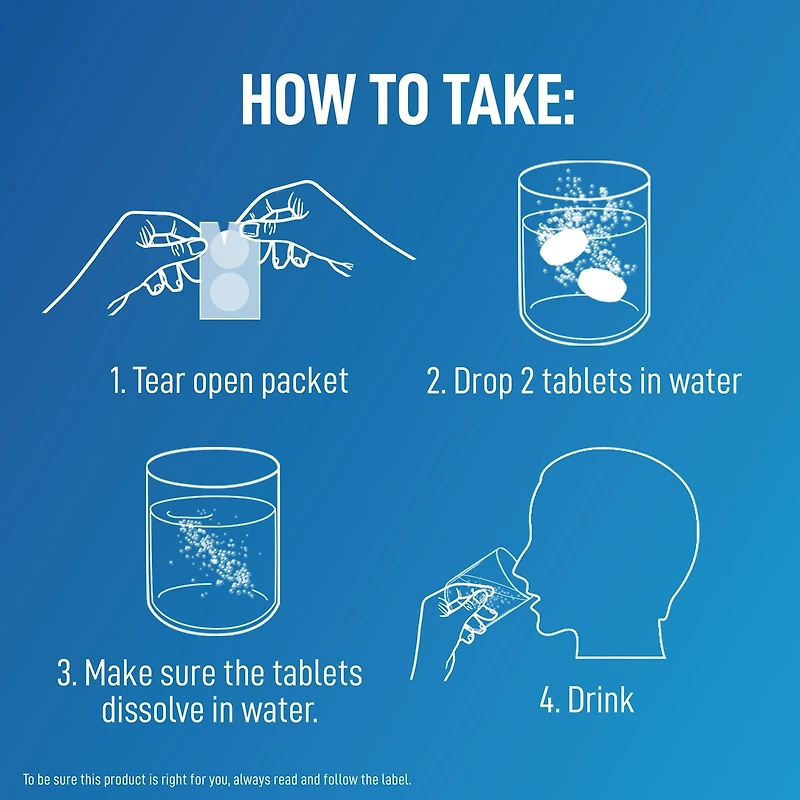 HOW TO TAKE:

1. Tear open packet

2. Drop 2 tablets in water

3. Make sure the tablets dissolve in water.

4. Drink

To be sure this product is right for you, always read and follow the label.