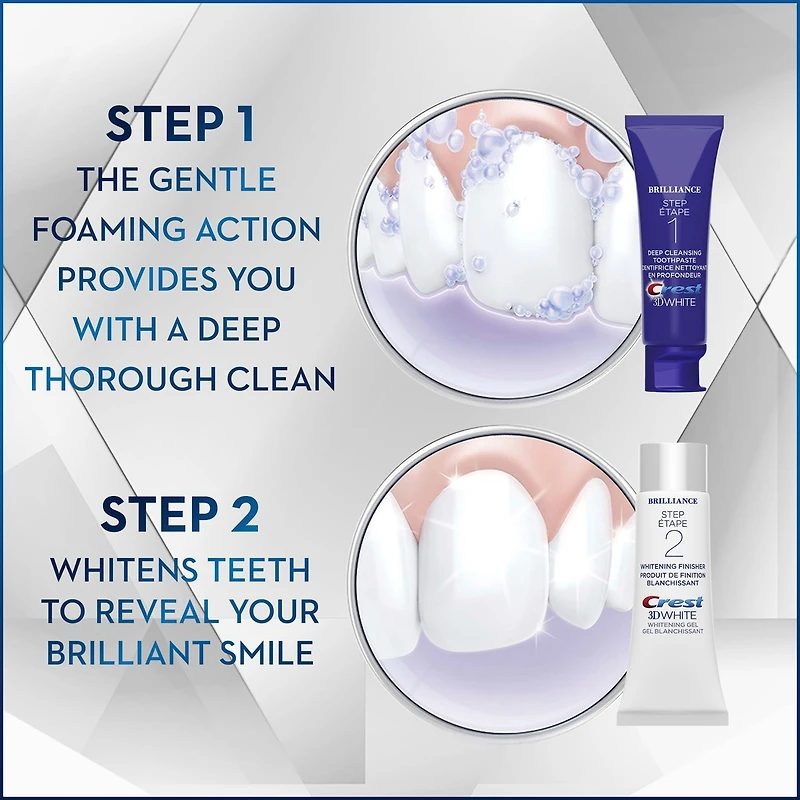 STEP 1
THE GENTLE FOAMING ACTION PROVIDES YOU WITH A DEEP THOROUGH CLEAN

BRILLIANCE
STEP
ÉTAPE
1
DEEP CLEANSING TOOTHPASTE
DENTIFRICE NETTOYANT EN PROFONDEUR
Crest
3D WHITE

STEP 2
WHITENS TEETH TO REVEAL YOUR BRILLIANT SMILE

BRILLIANCE
STEP
ÉTAPE
2
WHITENING FINISHER
PRODUIT DE FINITION BLANCHISSANT
Crest
3D WHITE
WHITENING GEL
GEL BLANCHISSANT