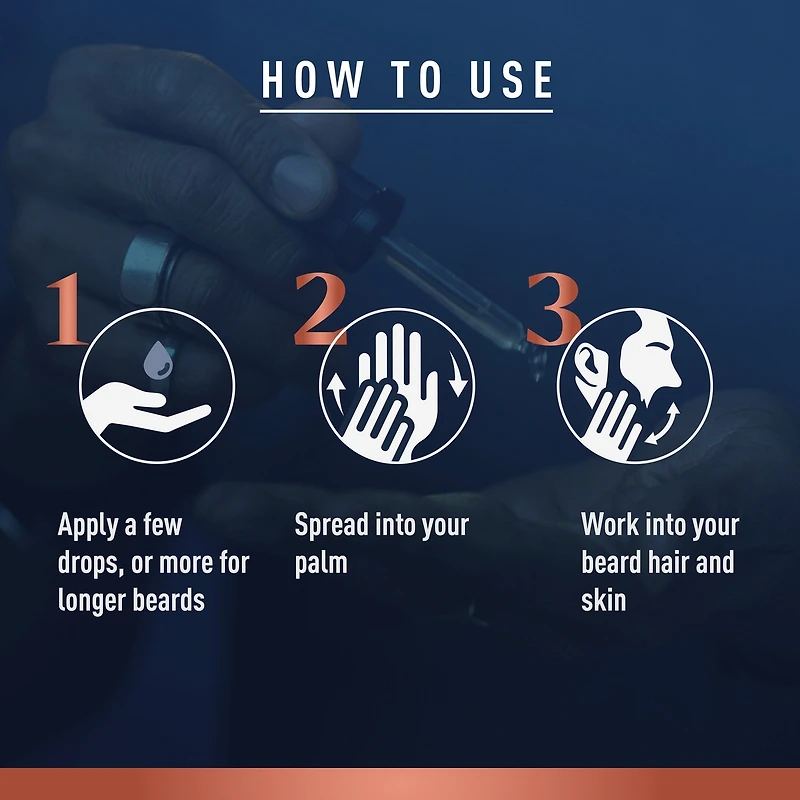 HOW TO USE

1

Apply a few drops, or more for longer beards

2

Spread into your palm

3

Work into your beard hair and skin