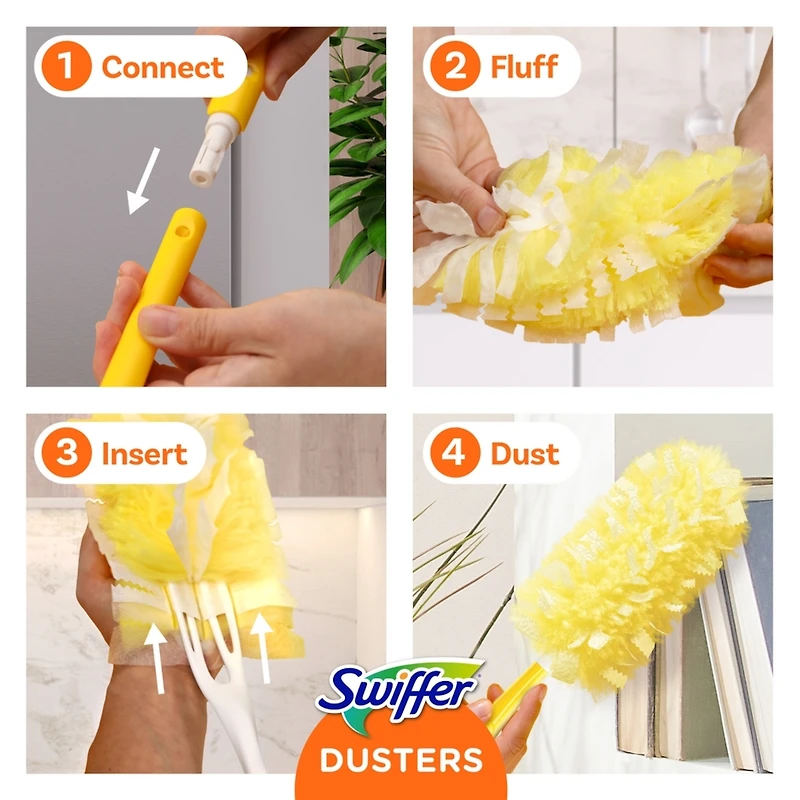 1 Connect

2 Fluff

3 Insert

4 Dust

Swiffer

DUSTERS