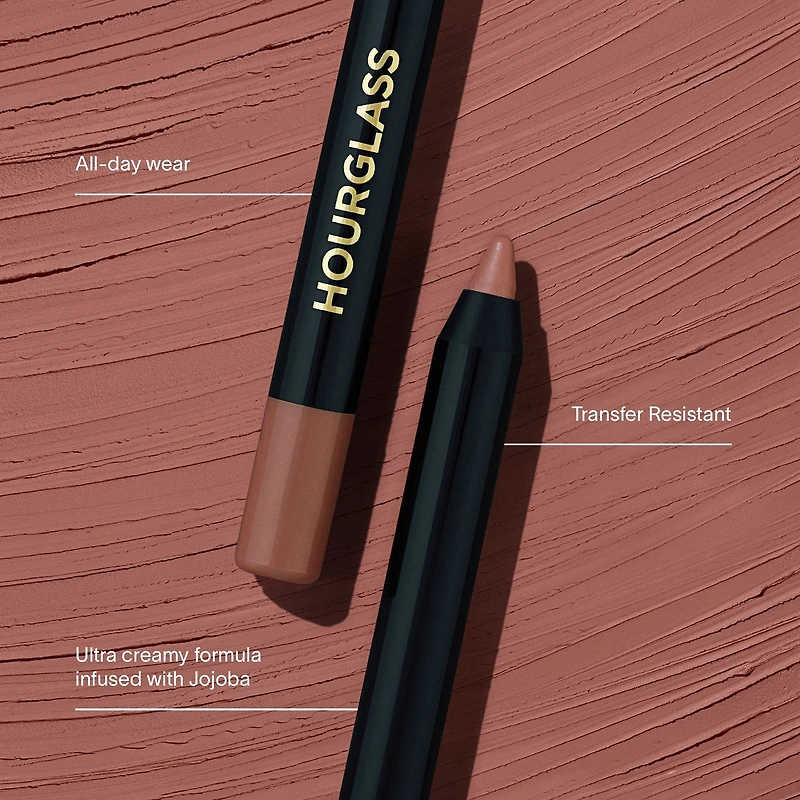 All-day wear

HOURGLASS

Transfer Resistant

Ultra creamy formula infused with Jojoba