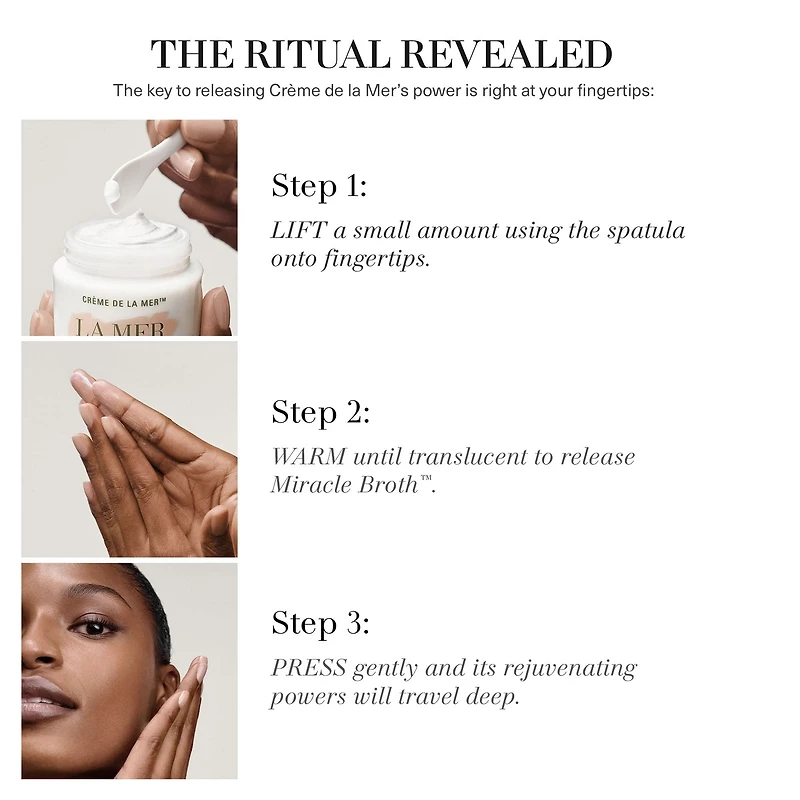 THE RITUAL REVEALED

The key to releasing Crème de la Mer's power is right at your fingertips:

CRÈME DE LA MER™

LA MER

Step 1:

LIFT a small amount using the spatula onto fingertips.

Step 2:

WARM until translucent to release Miracle Broth™.

Step 3:

PRESS gently and its rejuvenating powers will travel deep.