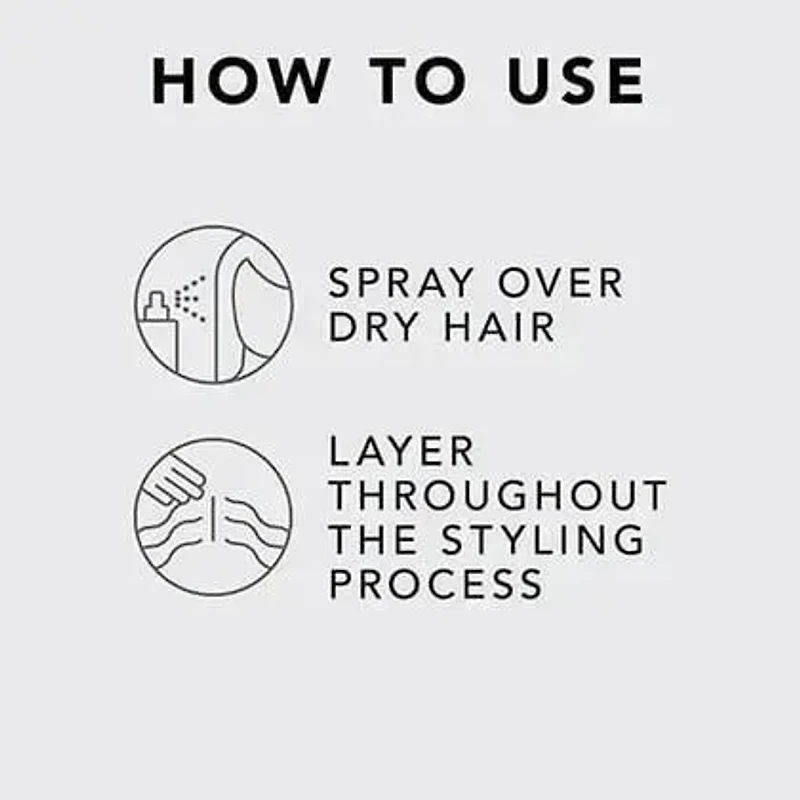 HOW TO USE

SPRAY OVER DRY HAIR

LAYER THROUGHOUT THE STYLING PROCESS