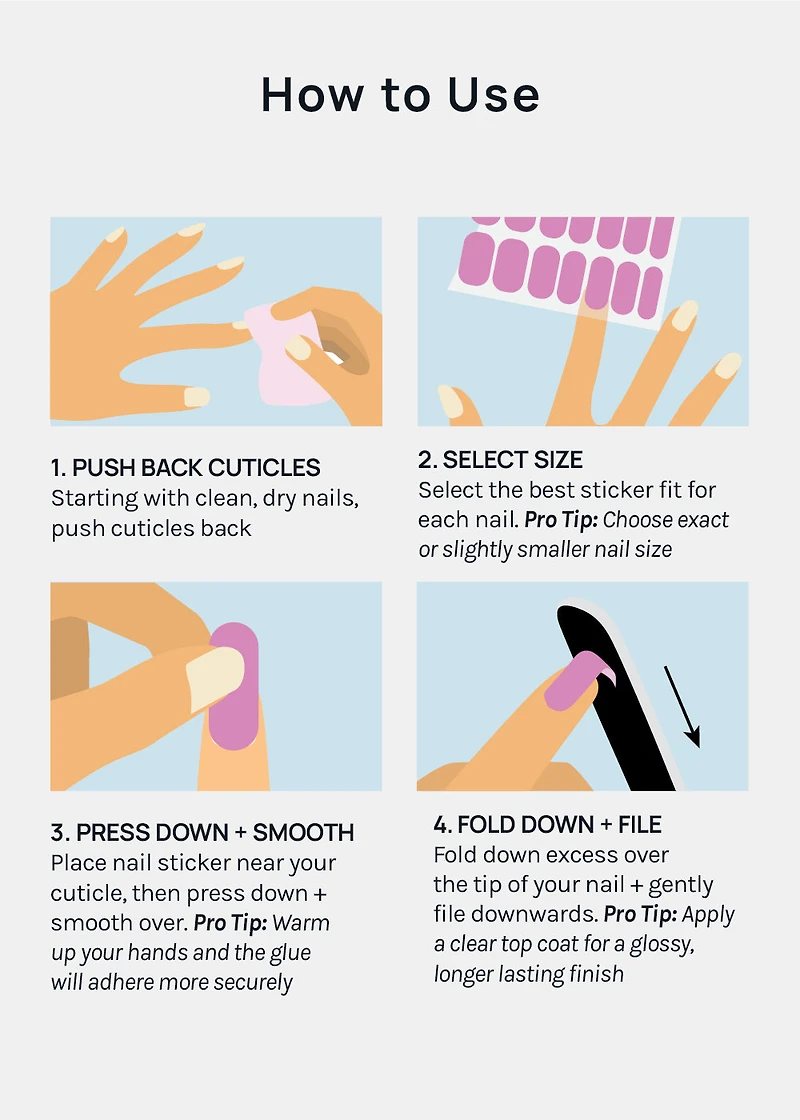 How to Use

1. PUSH BACK CUTICLES
Starting with clean, dry nails, push cuticles back

2. SELECT SIZE
Select the best sticker fit for each nail. Pro Tip: Choose exact or slightly smaller nail size

3. PRESS DOWN + SMOOTH
Place nail sticker near your cuticle, then press down + smooth over. Pro Tip: Warm up your hands and the glue will adhere more securely

4. FOLD DOWN + FILE
Fold down excess over the tip of your nail + gently file downwards. Pro Tip: Apply a clear top coat for a glossy, longer lasting finish