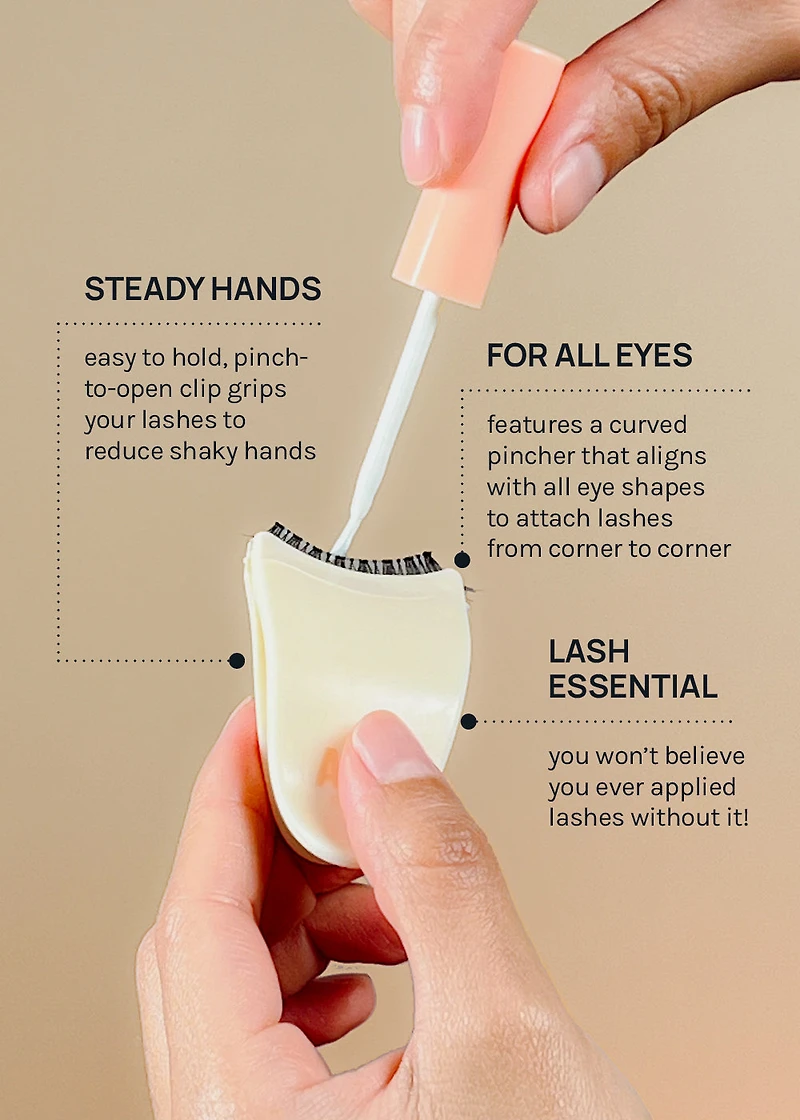 STEADY HANDS

easy to hold, pinch-to-open clip grips your lashes to reduce shaky hands

FOR ALL EYES

features a curved pincher that aligns with all eye shapes to attach lashes from corner to corner

LASH ESSENTIAL

you won't believe you ever applied lashes without it!