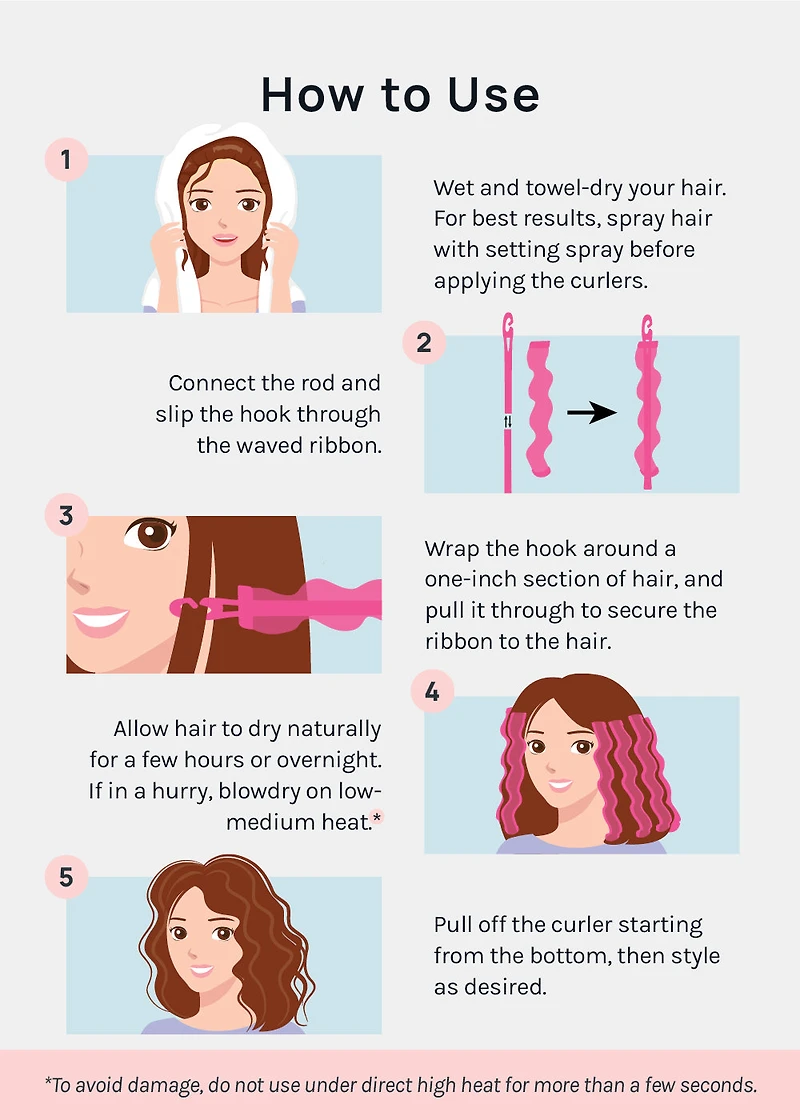 How to Use

1

Wet and towel-dry your hair. For best results, spray hair with setting spray before applying the curlers.

2

Connect the rod and slip the hook through the waved ribbon.

3

Wrap the hook around a one-inch section of hair, and pull it through to secure the ribbon to the hair.

4

Allow hair to dry naturally for a few hours or overnight. If in a hurry, blowdry on low-medium heat.*

5

Pull off the curler starting from the bottom, then style as desired.

*To avoid damage, do not use under direct high heat for more than a few seconds.