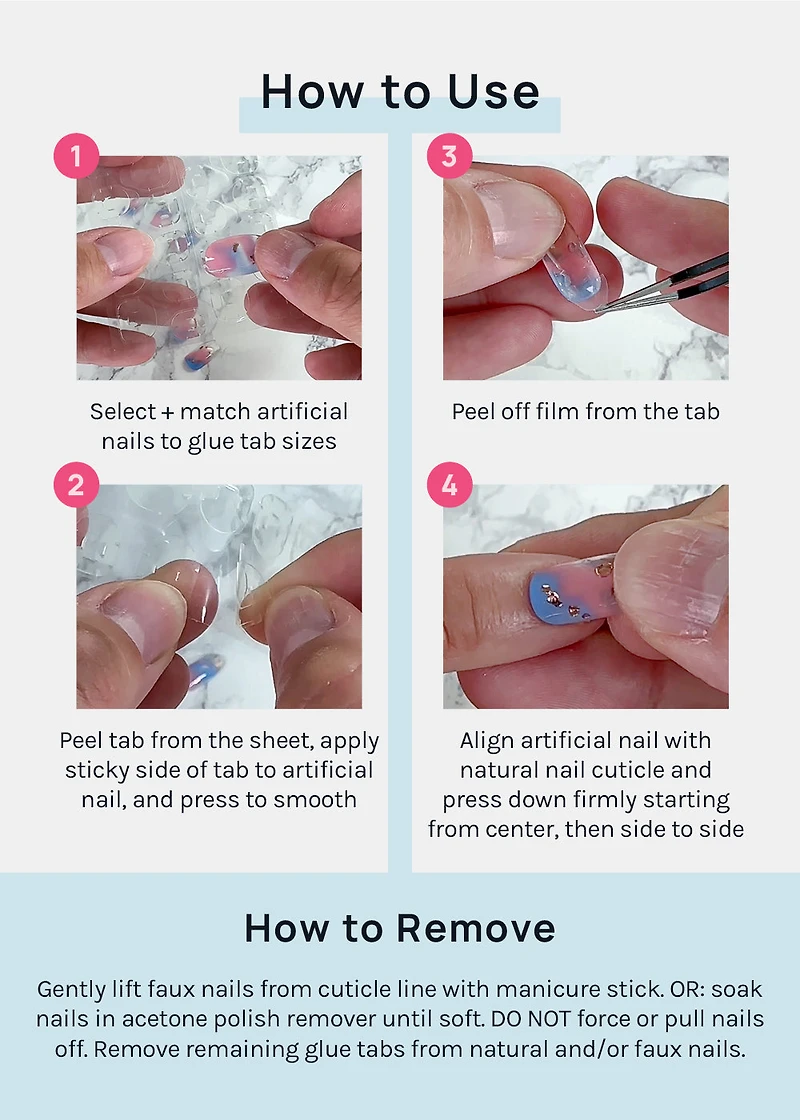 How to Use

1

Select + match artificial nails to glue tab sizes

2

Peel tab from the sheet, apply sticky side of tab to artificial nail, and press to smooth

3

Peel off film from the tab

4

Align artificial nail with natural nail cuticle and press down firmly starting from center, then side to side

How to Remove

Gently lift faux nails from cuticle line with manicure stick. OR: soak nails in acetone polish remover until soft. DO NOT force or pull nails off. Remove remaining glue tabs from natural and/or faux nails.