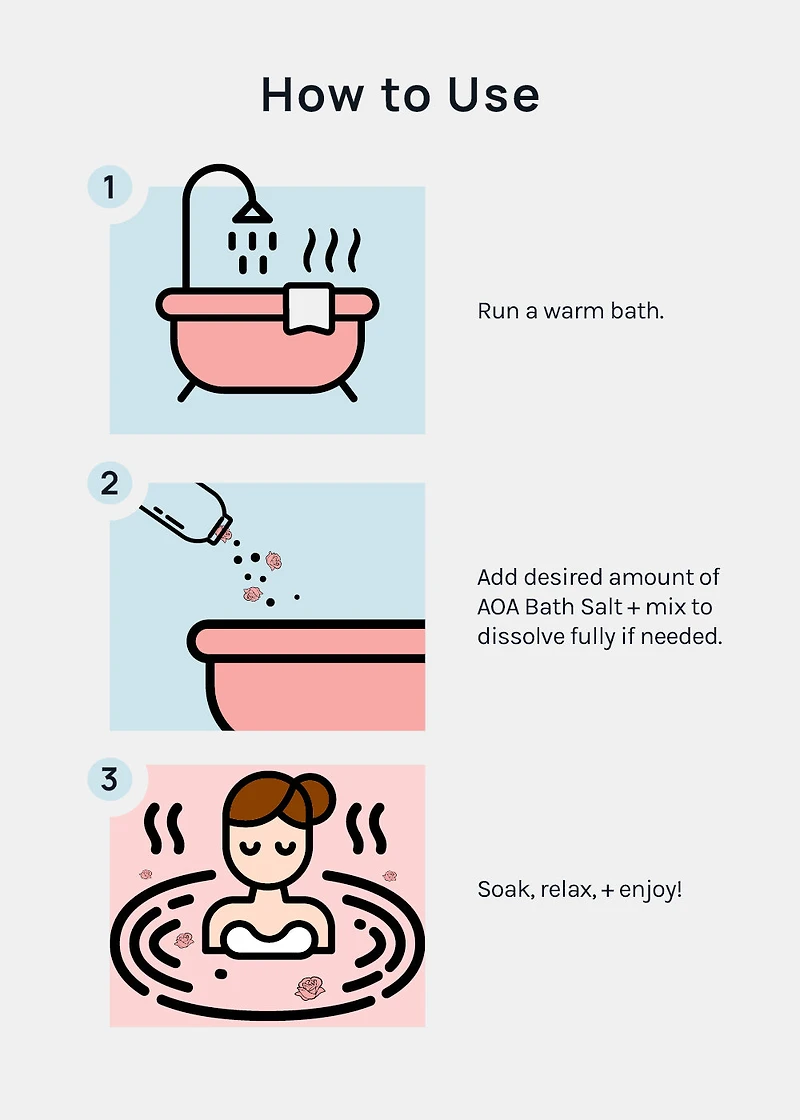 How to Use

1

Run a warm bath.

2

Add desired amount of AOA Bath Salt + mix to dissolve fully if needed.

3

Soak, relax, + enjoy!