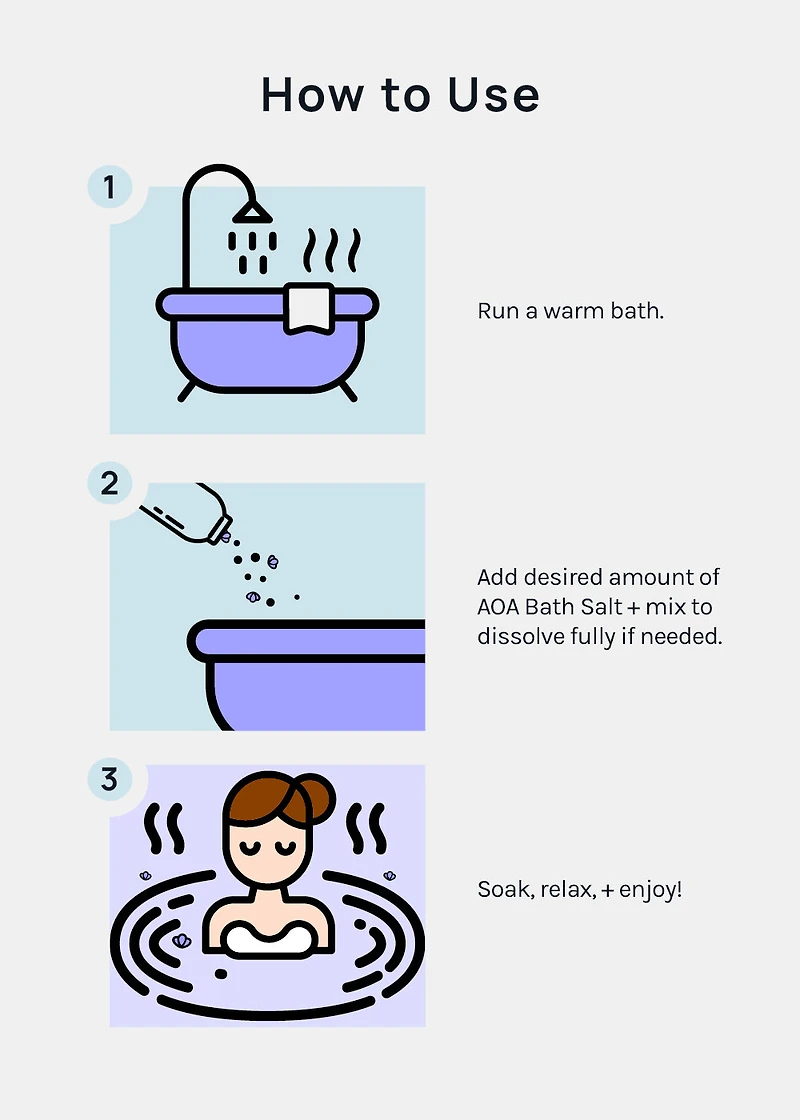 How to Use

1

Run a warm bath.

2

Add desired amount of AOA Bath Salt + mix to dissolve fully if needed.

3

Soak, relax, + enjoy!