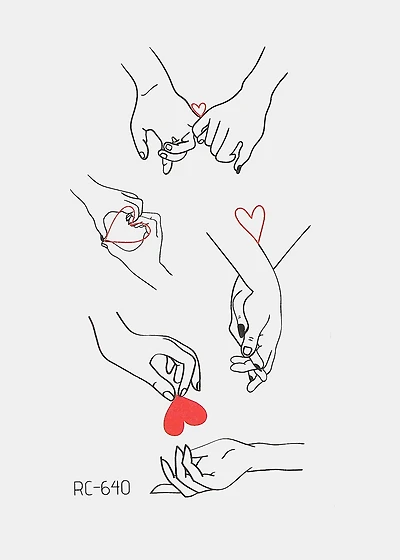 RC-640