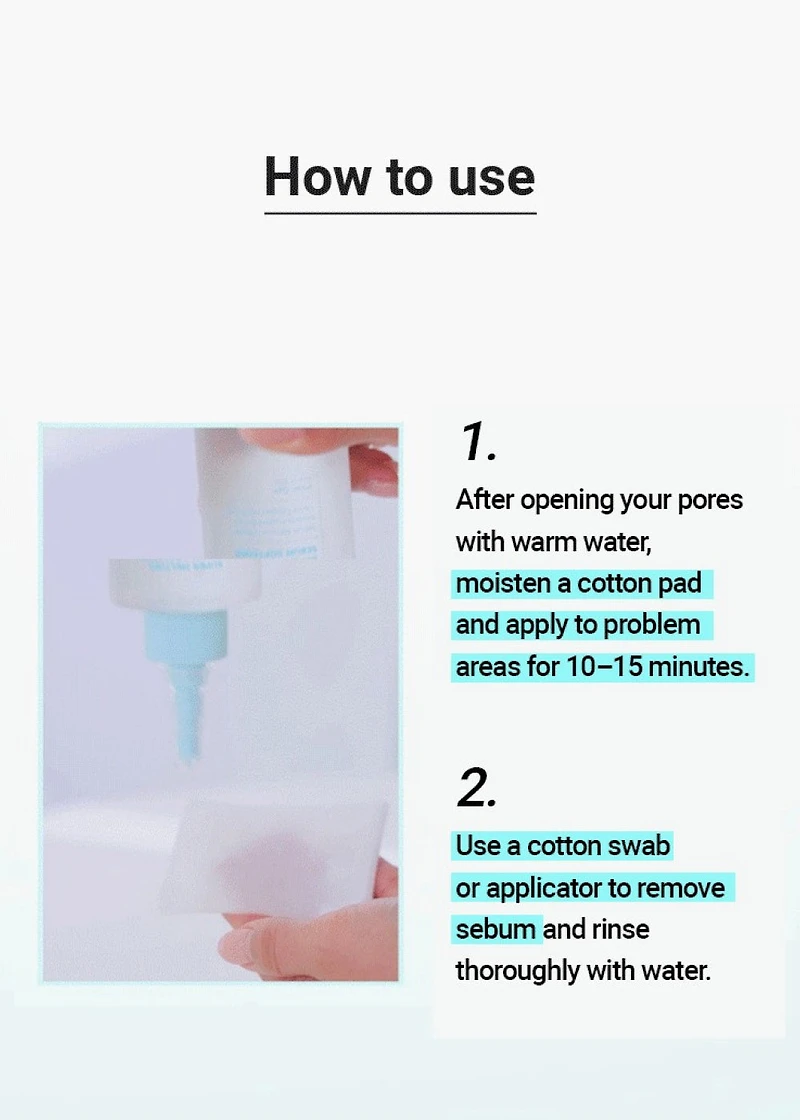 How to use

1.

After opening your pores with warm water, moisten a cotton pad and apply to problem areas for 10–15 minutes.

2.

Use a cotton swab or applicator to remove sebum and rinse thoroughly with water.