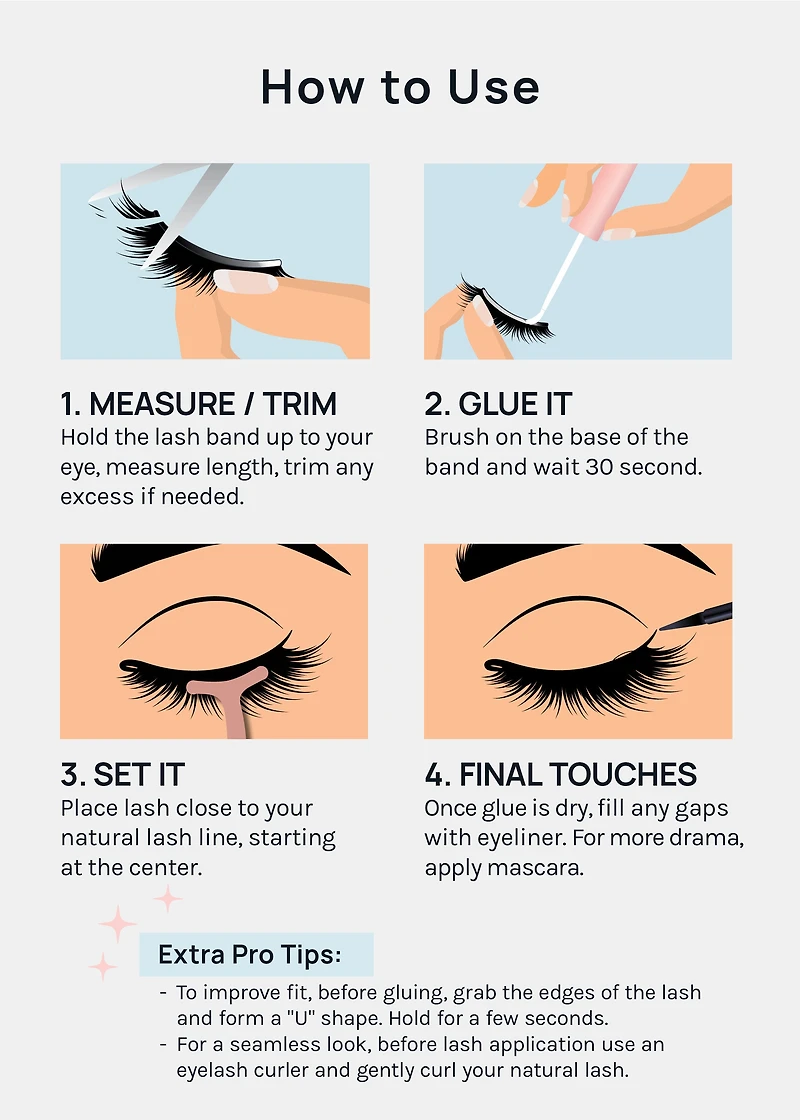 How to Use

1. MEASURE / TRIM
Hold the lash band up to your eye, measure length, trim any excess if needed.

2. GLUE IT
Brush on the base of the band and wait 30 second.

3. SET IT
Place lash close to your natural lash line, starting at the center.

4. FINAL TOUCHES
Once glue is dry, fill any gaps with eyeliner. For more drama, apply mascara.

Extra Pro Tips:
- To improve fit, before gluing, grab the edges of the lash and form a "U" shape. Hold for a few seconds.
- For a seamless look, before lash application use an eyelash curler and gently curl your natural lash.