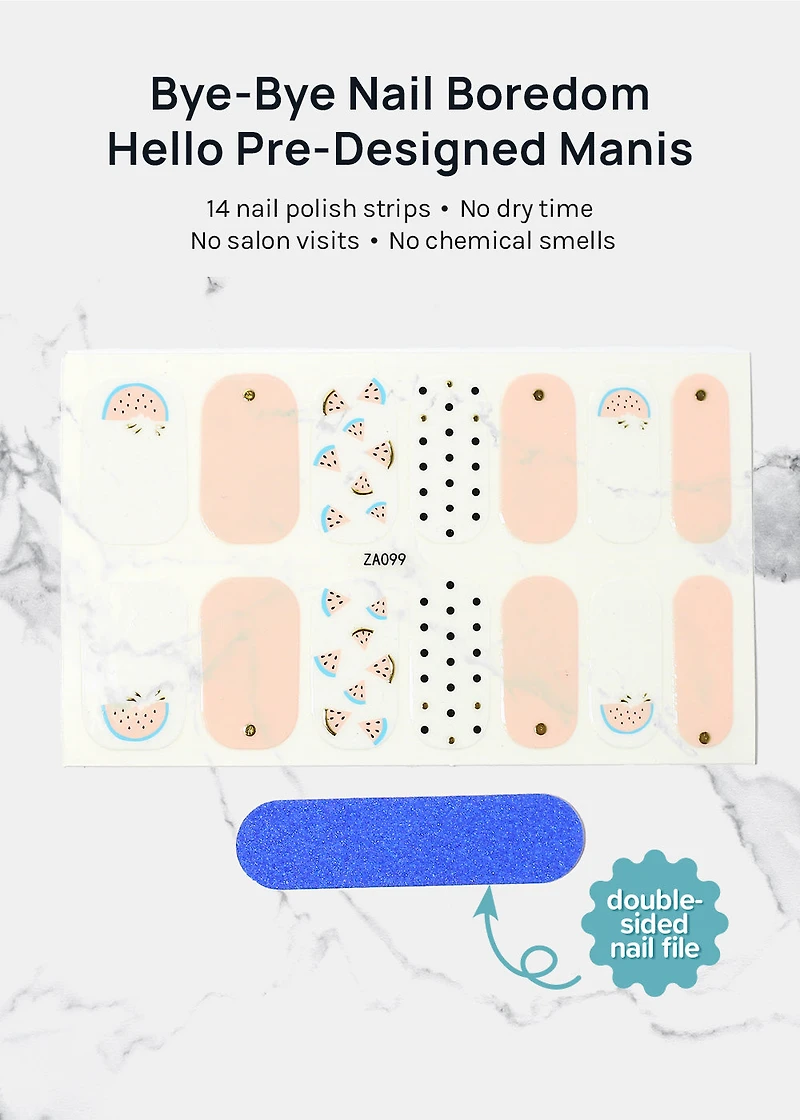 Bye-Bye Nail Boredom
Hello Pre-Designed Manis

14 nail polish strips • No dry time
No salon visits • No chemical smells

ZA099

double-sided nail file