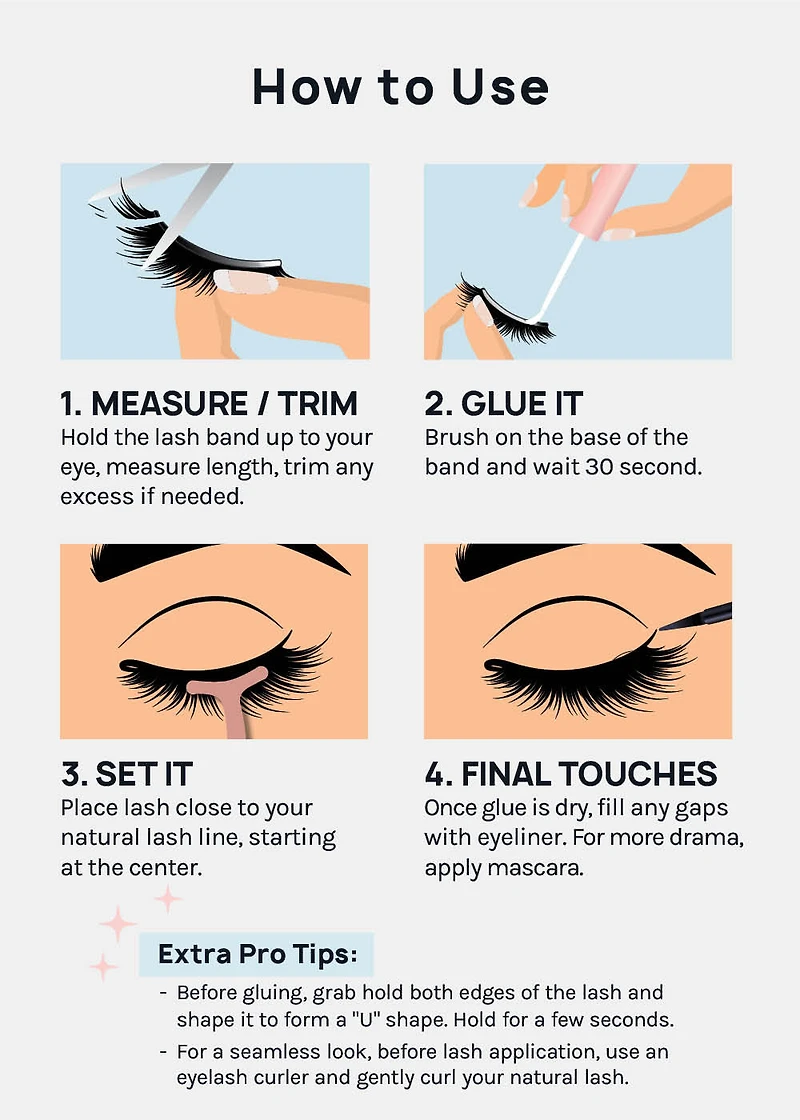 How to Use

1. MEASURE / TRIM
Hold the lash band up to your eye, measure length, trim any excess if needed.

2. GLUE IT
Brush on the base of the band and wait 30 second.

3. SET IT
Place lash close to your natural lash line, starting at the center.

4. FINAL TOUCHES
Once glue is dry, fill any gaps with eyeliner. For more drama, apply mascara.

Extra Pro Tips:
- Before gluing, grab hold both edges of the lash and shape it to form a "U" shape. Hold for a few seconds.
- For a seamless look, before lash application, use an eyelash curler and gently curl your natural lash.